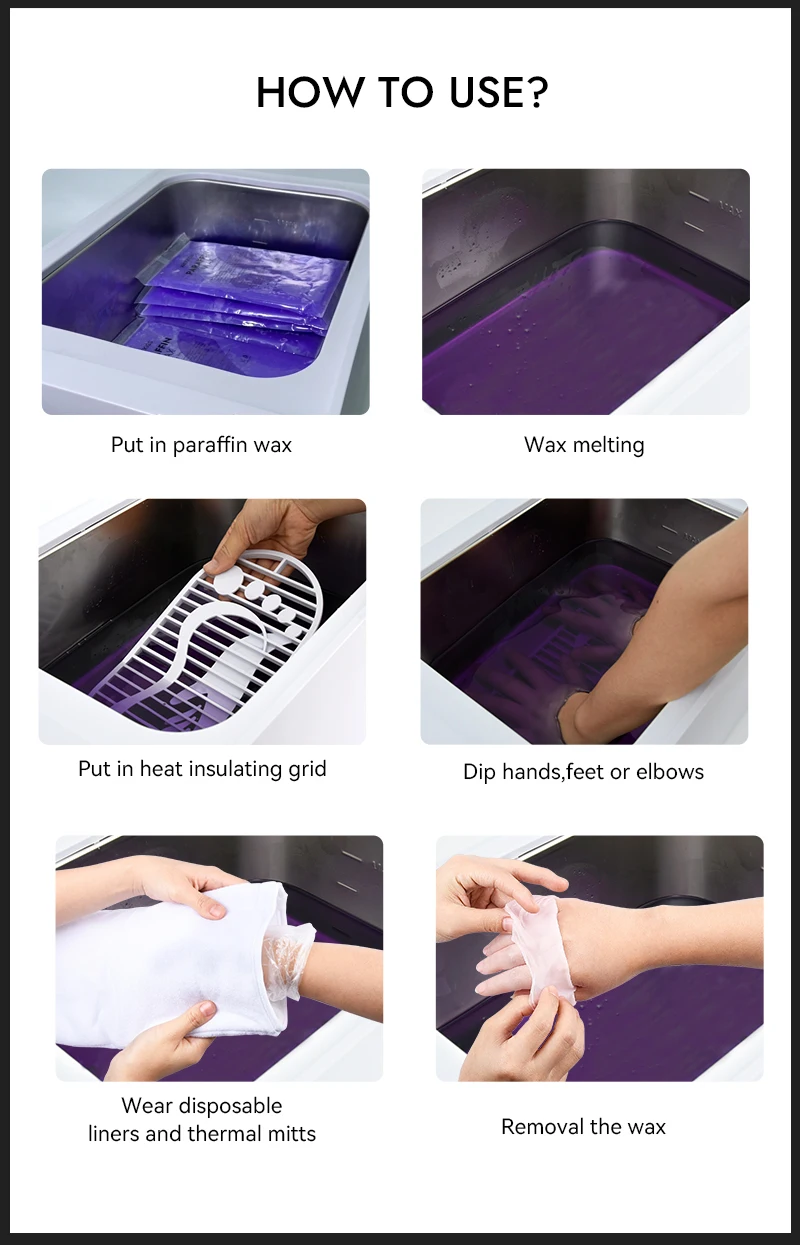 HOW TO USE?

Put in paraffin wax

Wax melting

Put in heat insulating grid

Dip hands,feet or elbows

Wear disposable liners and thermal mitts

Removal the wax