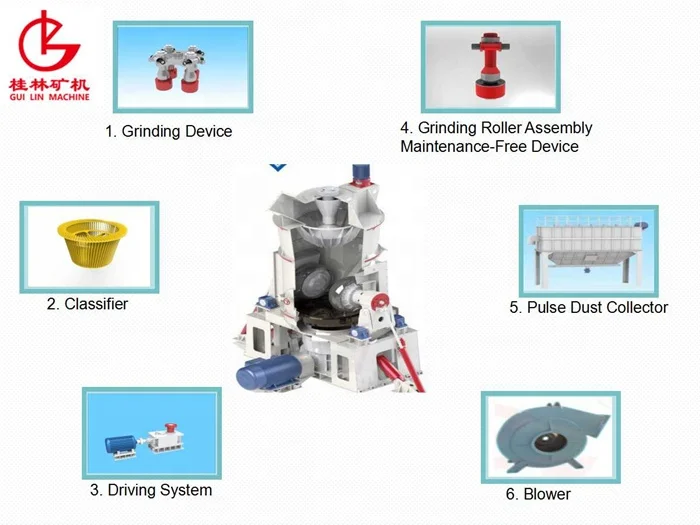 桂林矿机
GUI LIN MACHINE

1. Grinding Device

4. Grinding Roller Assembly Maintenance-Free Device

2. Classifier

5. Pulse Dust Collector

3. Driving System

6. Blower