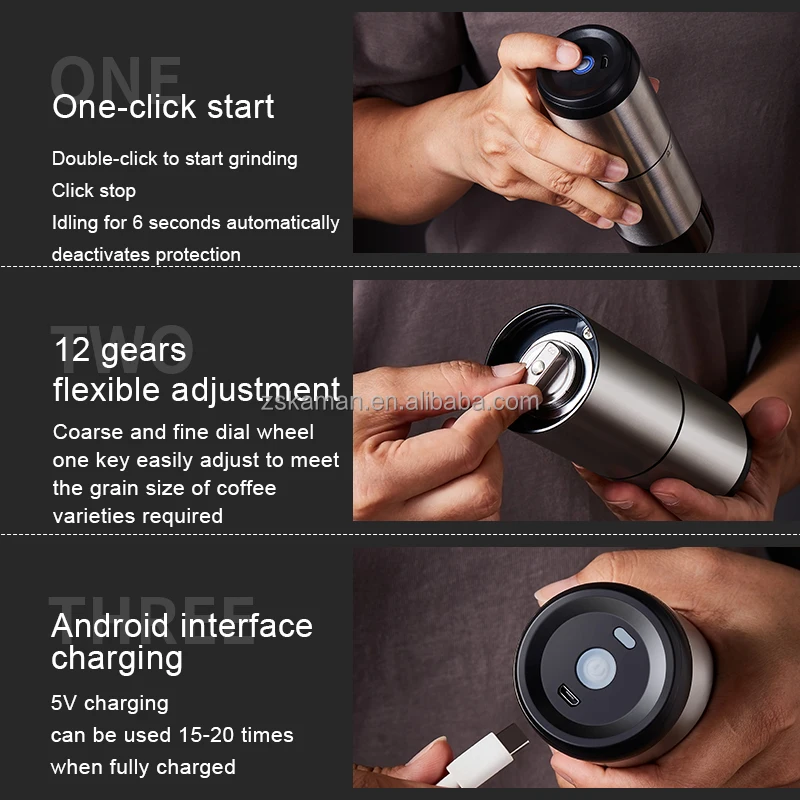 ONE
One-click start
Double-click to start grinding
Click stop
Idling for 6 seconds automatically deactivates protection

TWO
12 gears flexible adjustment
zskaman.en.alibaba.com
Coarse and fine dial wheel one key easily adjust to meet the grain size of coffee varieties required

THREE
Android interface charging
5V charging
can be used 15-20 times when fully charged