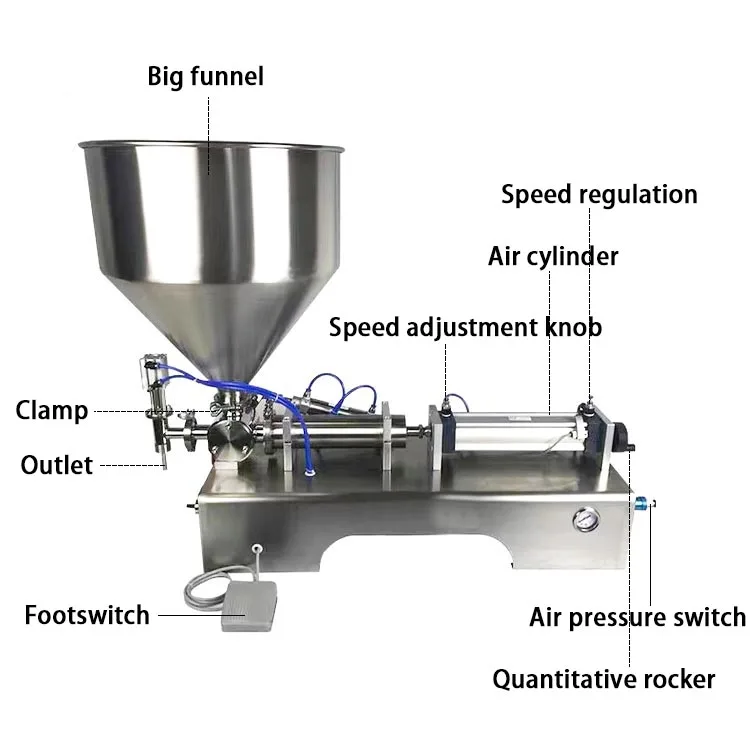 Big funnel

Speed regulation

Air cylinder

Speed adjustment knob

Clamp

Outlet

Footswitch

Air pressure switch

Quantitative rocker