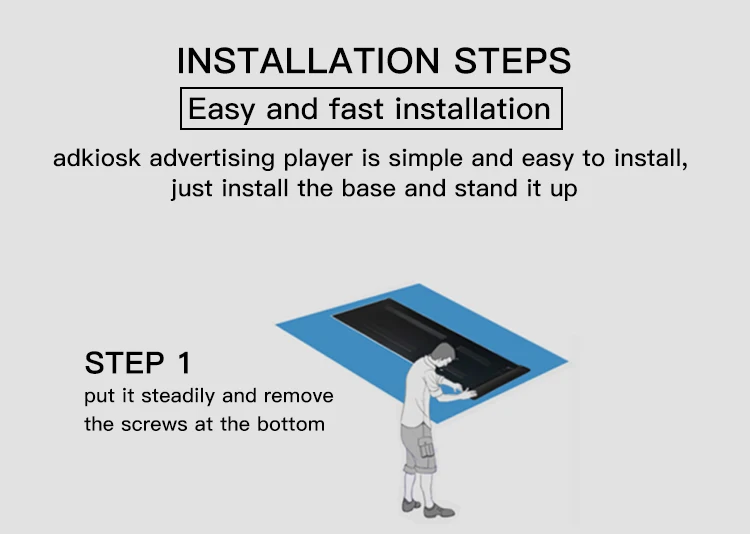 INSTALLATION STEPS

Easy and fast installation

adkiosk advertising player is simple and easy to install, just install the base and stand it up

STEP 1

put it steadily and remove the screws at the bottom