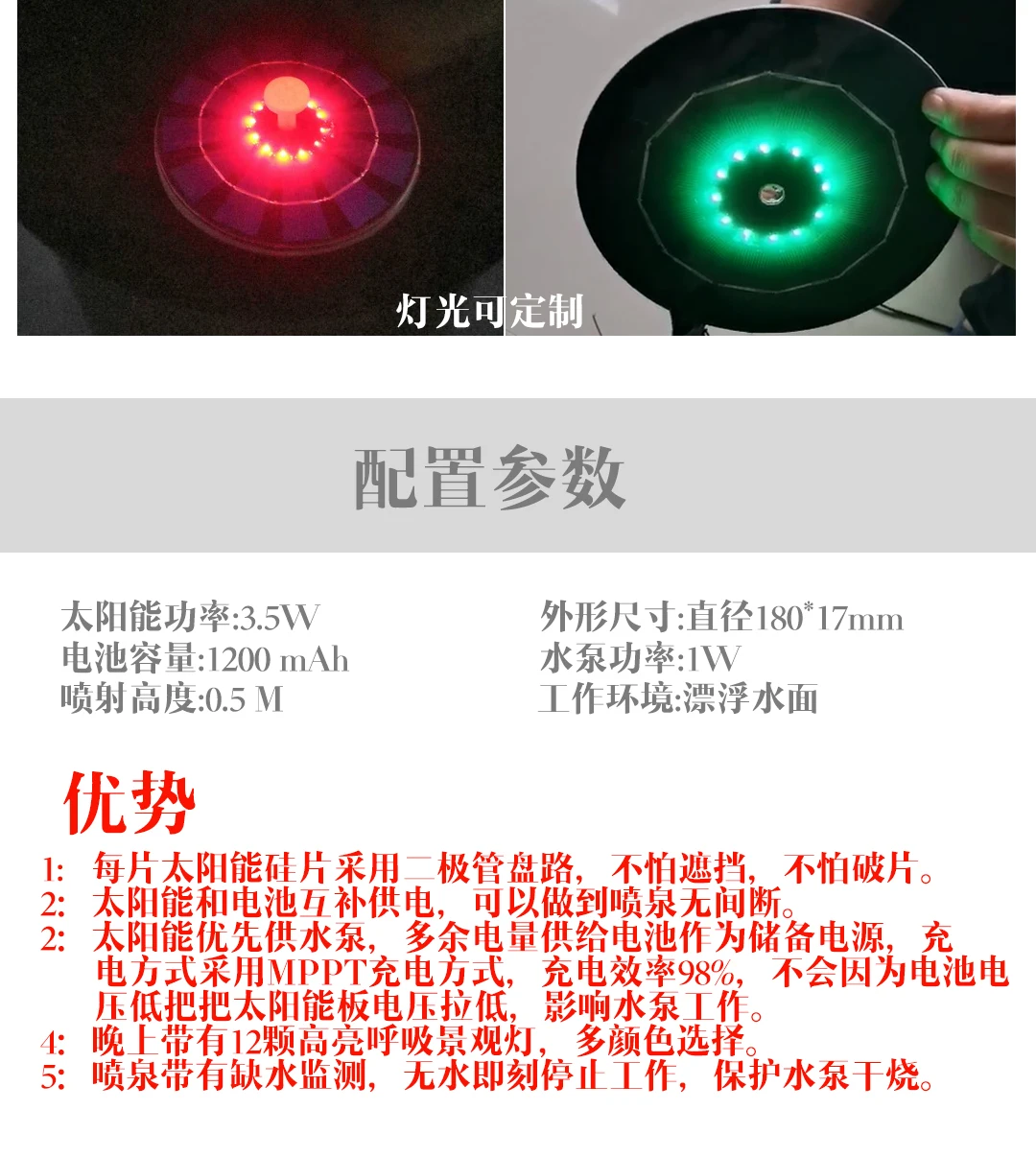 灯光可定制

配置参数

太阳能功率:3.5W
电池容量:1200 mAh
喷射高度:0.5 M

外形尺寸:直径180*17mm
水泵功率:1W
工作环境:漂浮水面

优势

1: 每片太阳能硅片采用二极管盘路，不怕遮挡，不怕破片。
2: 太阳能和电池互补供电，可以做到喷泉无间断。
2: 太阳能优先供水泵，多余电量供给电池作为储备电源，充电方式采用MPPT充电方式，充电效率98%，不会因为电池电压低把把太阳能板电压拉低，影响水泵工作。
4: 晚上带有12颗高亮呼吸景观灯，多颜色选择。
5: 喷泉带有缺水监测，无水即刻停止工作，保护水泵干烧。