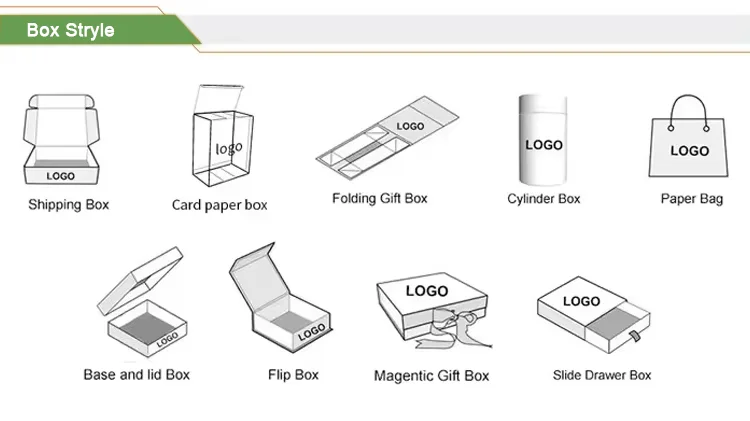 Box Stryle

LOGO
Shipping Box

logo
Card paper box

LOGO
Folding Gift Box

LOGO
Cylinder Box

LOGO
Paper Bag

LOGO
Base and lid Box

LOGO
Flip Box

LOGO
Magentic Gift Box

LOGO
Slide Drawer Box