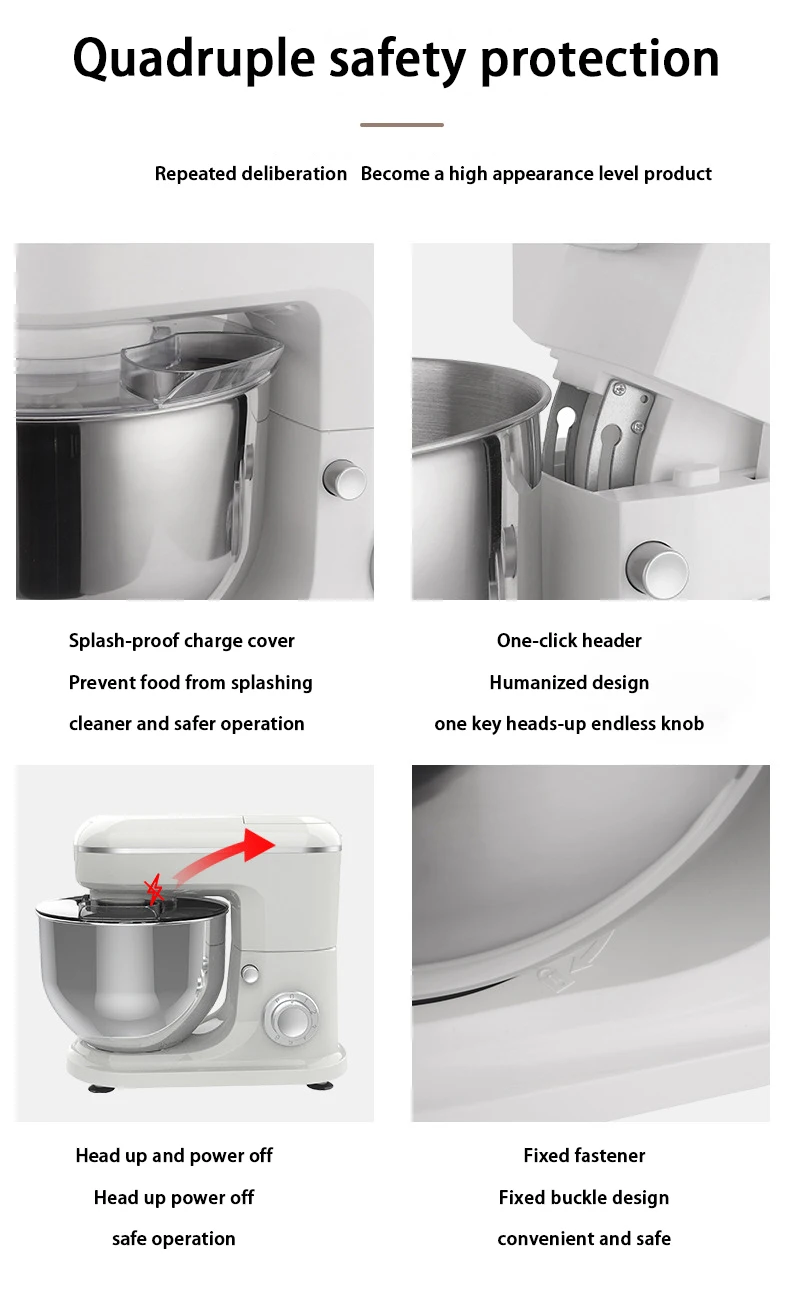 Quadruple safety protection

Repeated deliberation   Become a high appearance level product

Splash-proof charge cover
Prevent food from splashing
cleaner and safer operation

One-click header
Humanized design
one key heads-up endless knob

Head up and power off
Head up power off
safe operation

Fixed fastener
Fixed buckle design
convenient and safe