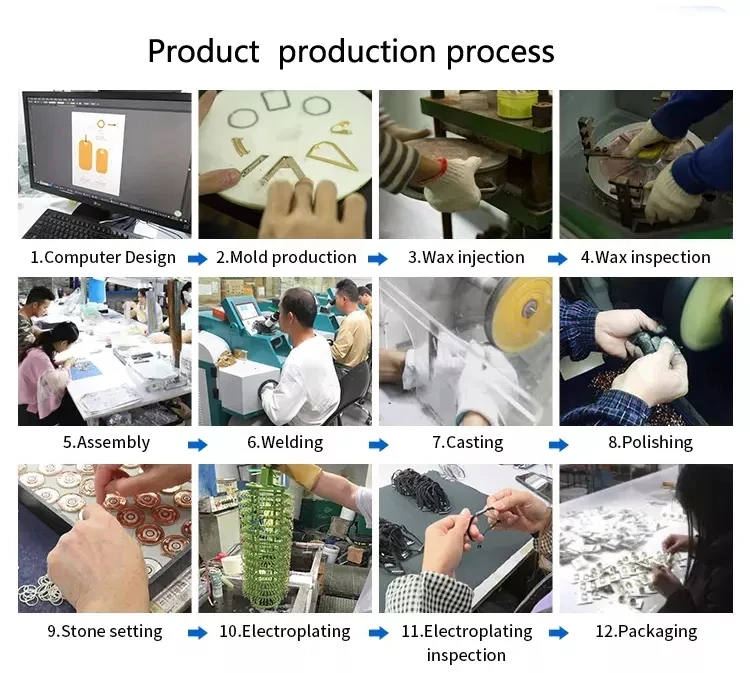 Product production process

1.Computer Design

2.Mold production

3.Wax injection

4.Wax inspection

5.Assembly

6.Welding

7.Casting

8.Polishing

9.Stone setting

10.Electroplating

11.Electroplating inspection

12.Packaging