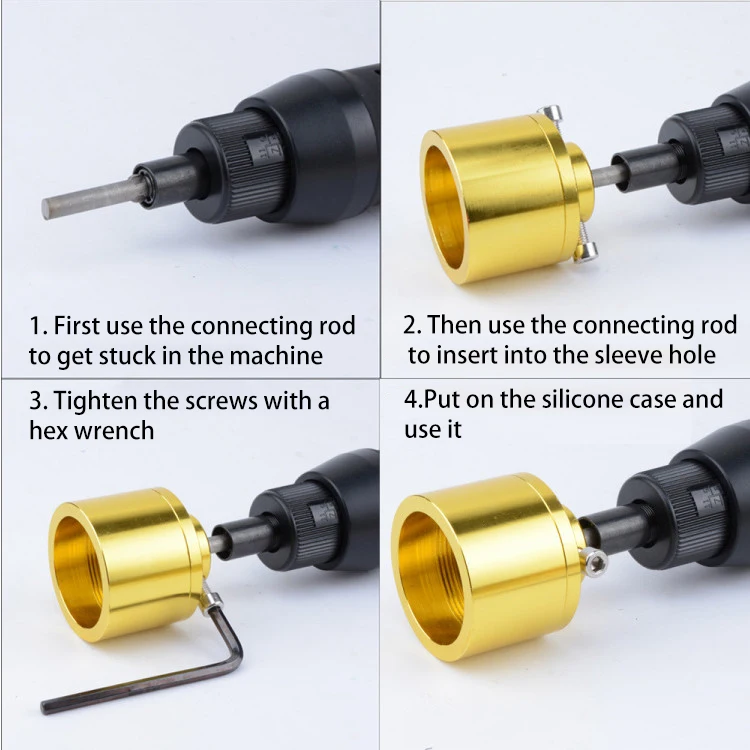 1. First use the connecting rod to get stuck in the machine

2. Then use the connecting rod to insert into the sleeve hole

3. Tighten the screws with a hex wrench

4.Put on the silicone case and use it