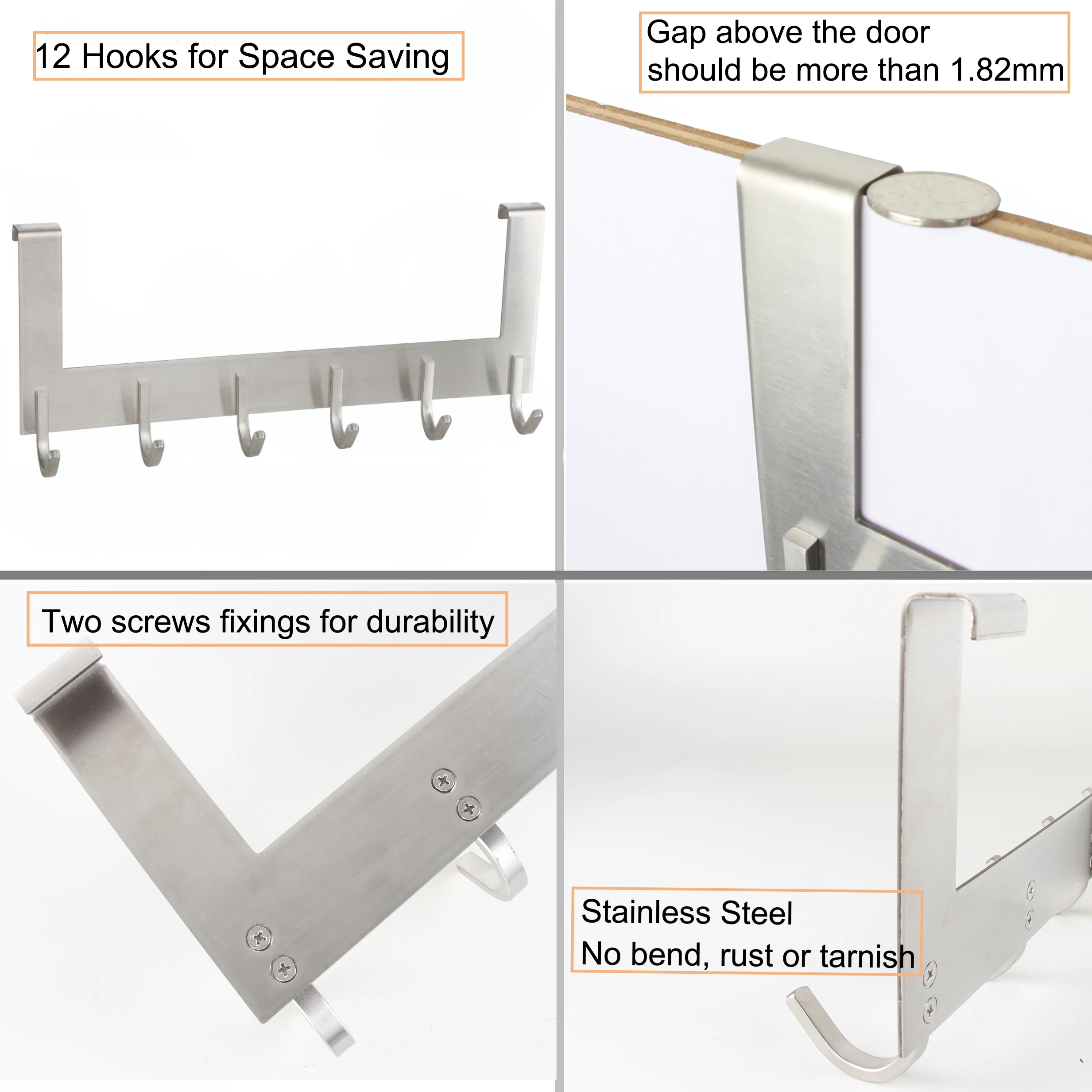 12 Hooks for Space Saving

Gap above the door should be more than 1.82mm

Two screws fixings for durability

Stainless Steel
No bend, rust or tarnish