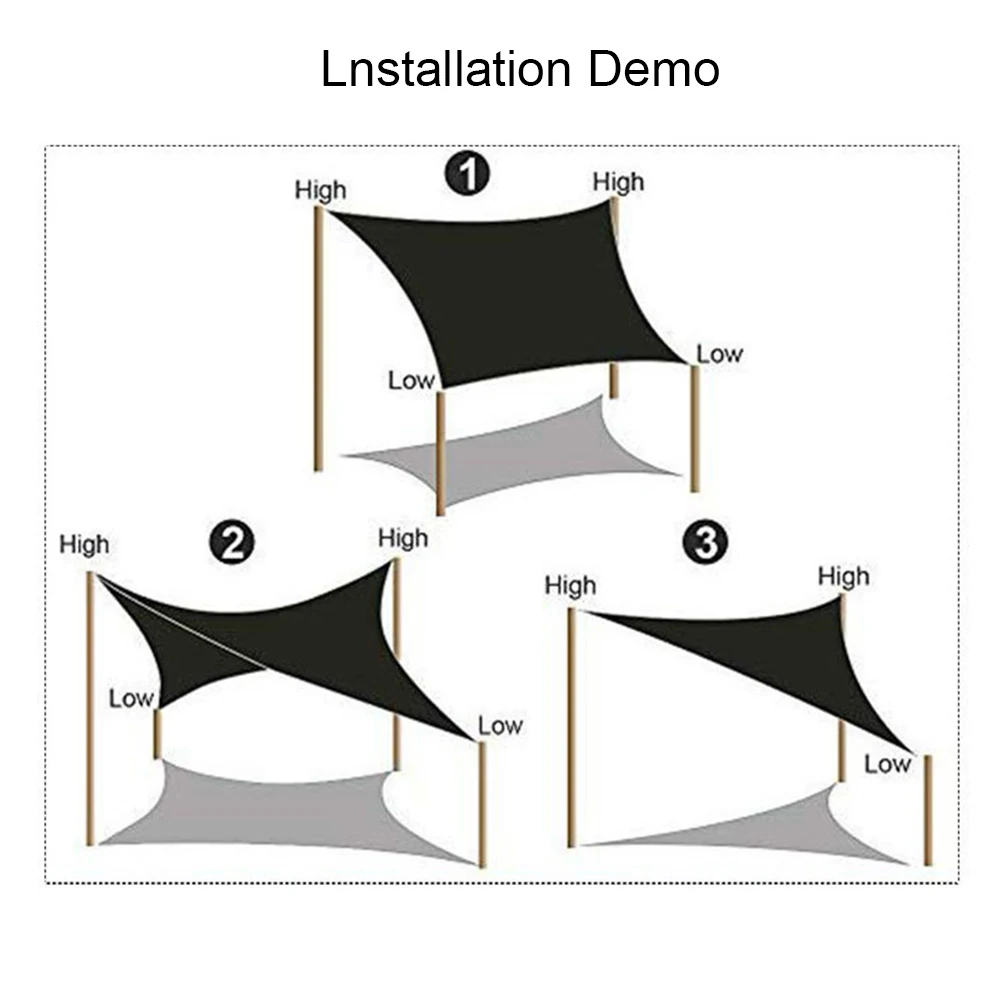 Lnstallation Demo

1
High
High
Low
Low

2
High
High
Low
Low

3
High
High
Low