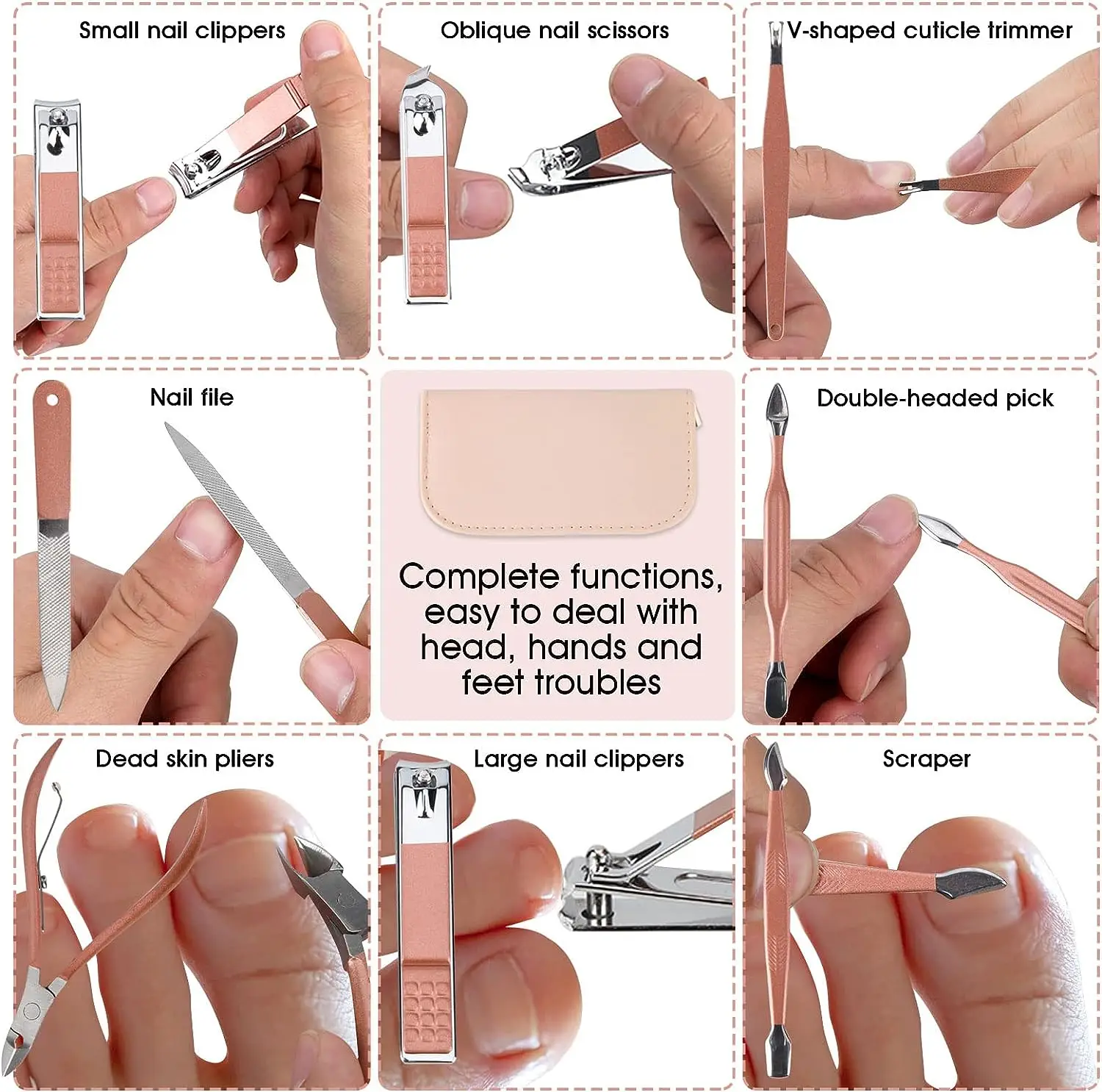 Small nail clippers

Oblique nail scissors

V-shaped cuticle trimmer

Nail file

Complete functions, easy to deal with head, hands and feet troubles

Double-headed pick

Dead skin pliers

Large nail clippers

Scraper