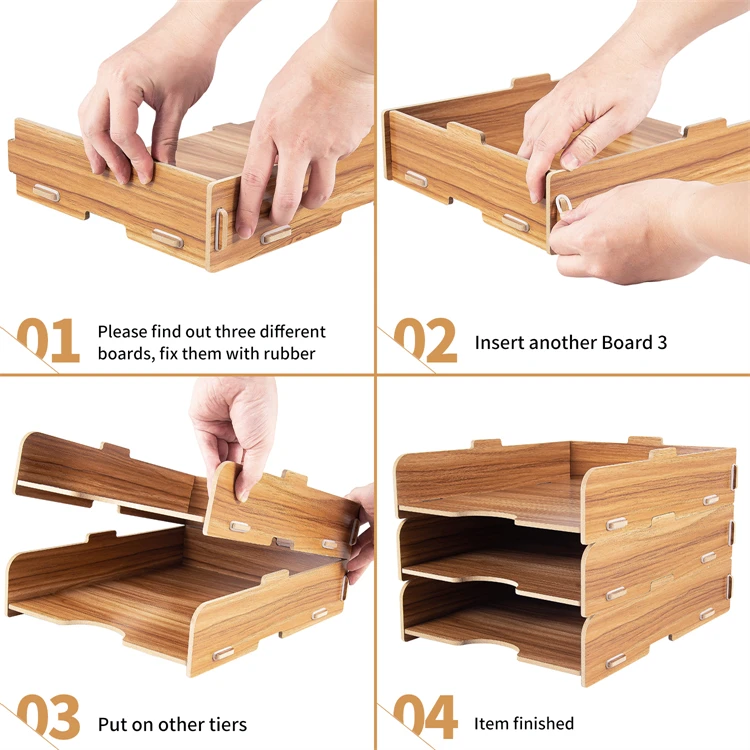 01 Please find out three different boards, fix them with rubber

02 Insert another Board 3

03 Put on other tiers

04 Item finished