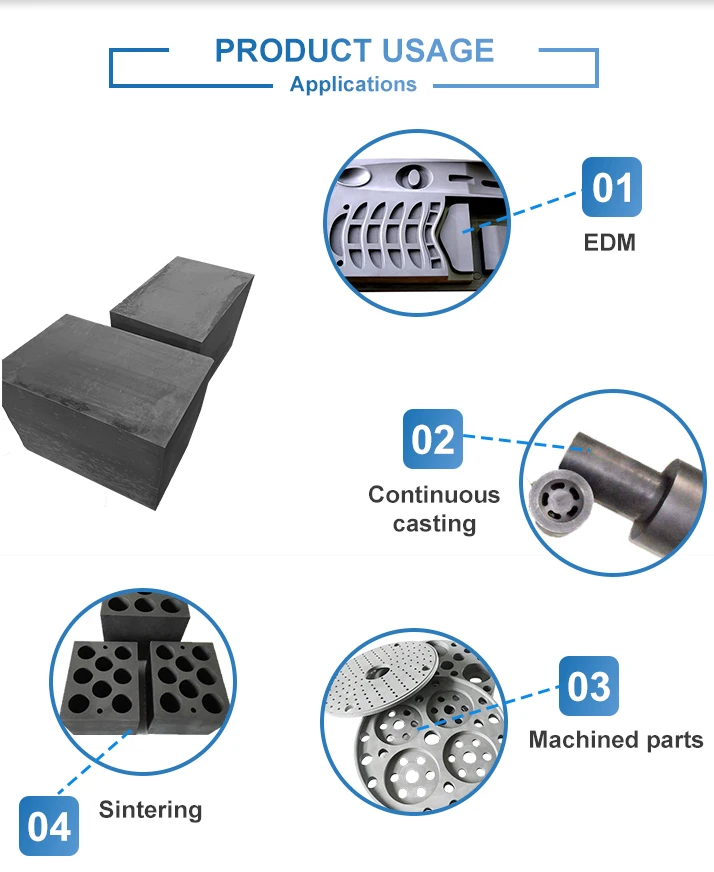 PRODUCT USAGE
Applications

01
EDM

02
Continuous casting

03
Machined parts

04
Sintering