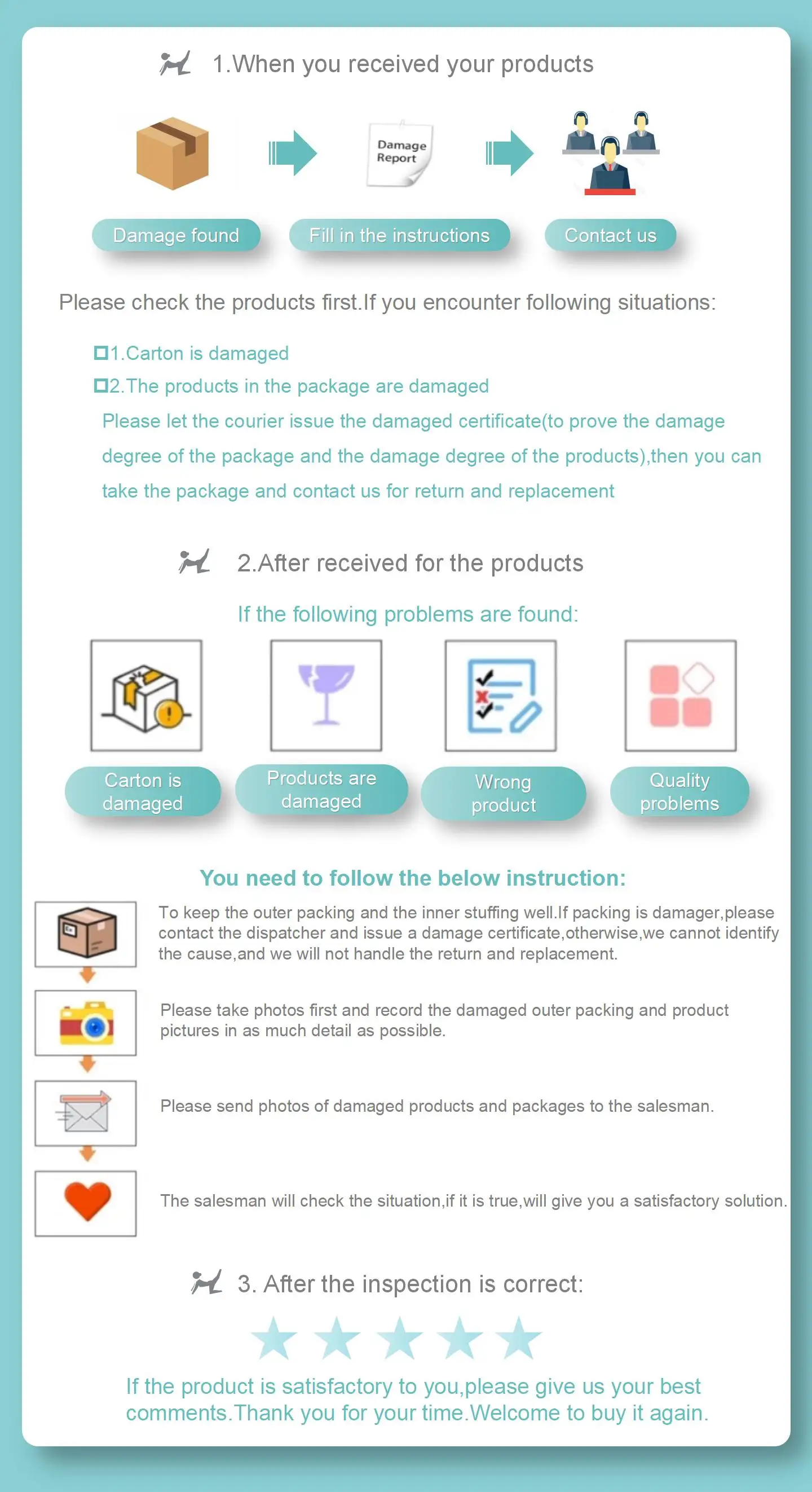 1.When you received your products

Damage Report

Damage found

Fill in the instructions

Contact us

Please check the products first.If you encounter following situations:

1.Carton is damaged

2.The products in the package are damaged

Please let the courier issue the damaged certificate(to prove the damage degree of the package and the damage degree of the products),then you can take the package and contact us for return and replacement

2.After received for the products

If the following problems are found:

Carton is damaged

Products are damaged

Wrong product

Quality problems

You need to follow the below instruction:

To keep the outer packing and the inner stuffing well.If packing is damager,please contact the dispatcher and issue a damage certificate,otherwise,we cannot identify the cause,and we will not handle the return and replacement.

Please take photos first and record the damaged outer packing and product pictures in as much detail as possible.

Please send photos of damaged products and packages to the salesman.

The salesman will check the situation,if it is true,will give you a satisfactory solution.

3. After the inspection is correct:

If the product is satisfactory to you,please give us your best comments.Thank you for your time.Welcome to buy it again.