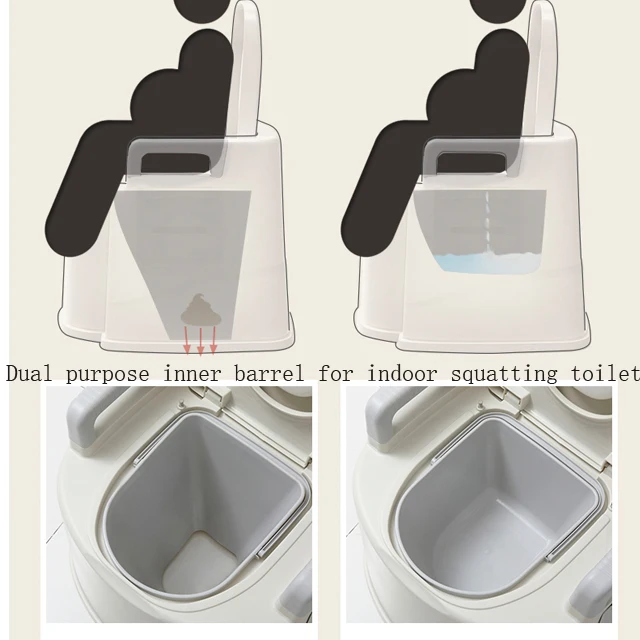 Dual purpose inner barrel for indoor squatting toilet