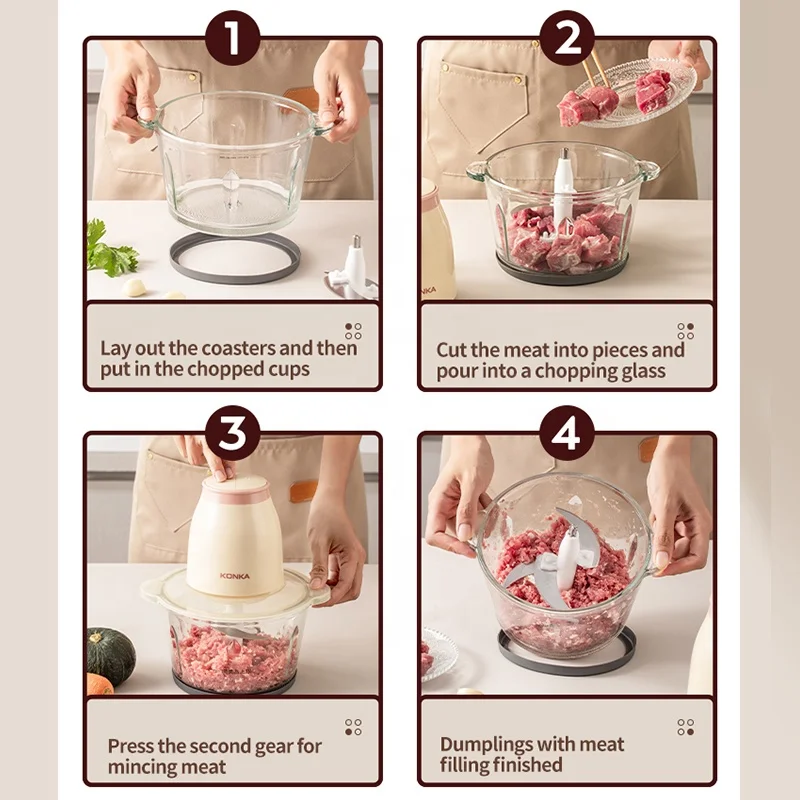 1

Lay out the coasters and then put in the chopped cups

2

Cut the meat into pieces and pour into a chopping glass

3

KONKA

Press the second gear for mincing meat

4

Dumplings with meat filling finished