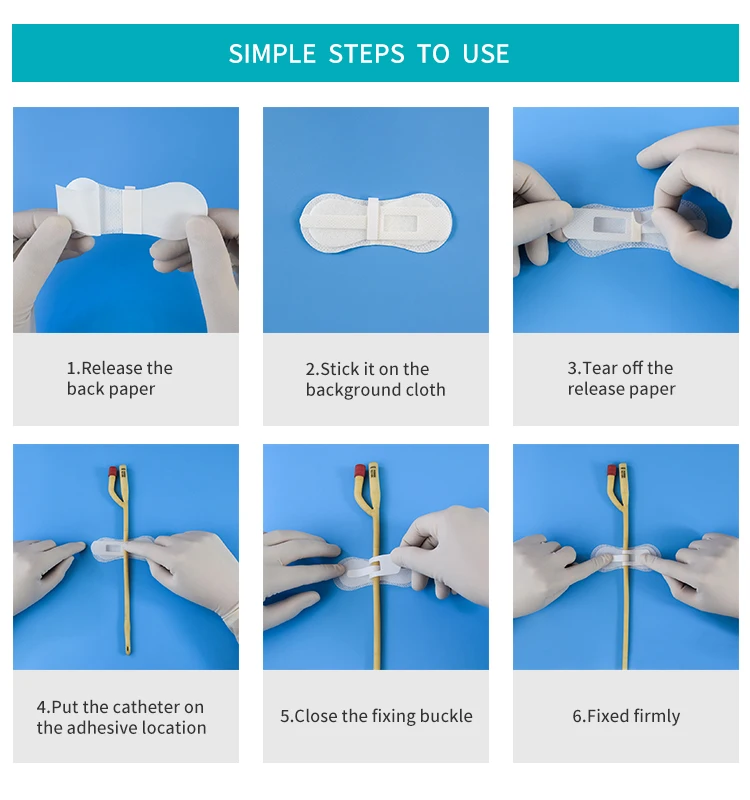 SIMPLE STEPS TO USE

1.Release the back paper

2.Stick it on the background cloth

3.Tear off the release paper

4.Put the catheter on the adhesive location

5.Close the fixing buckle

6.Fixed firmly