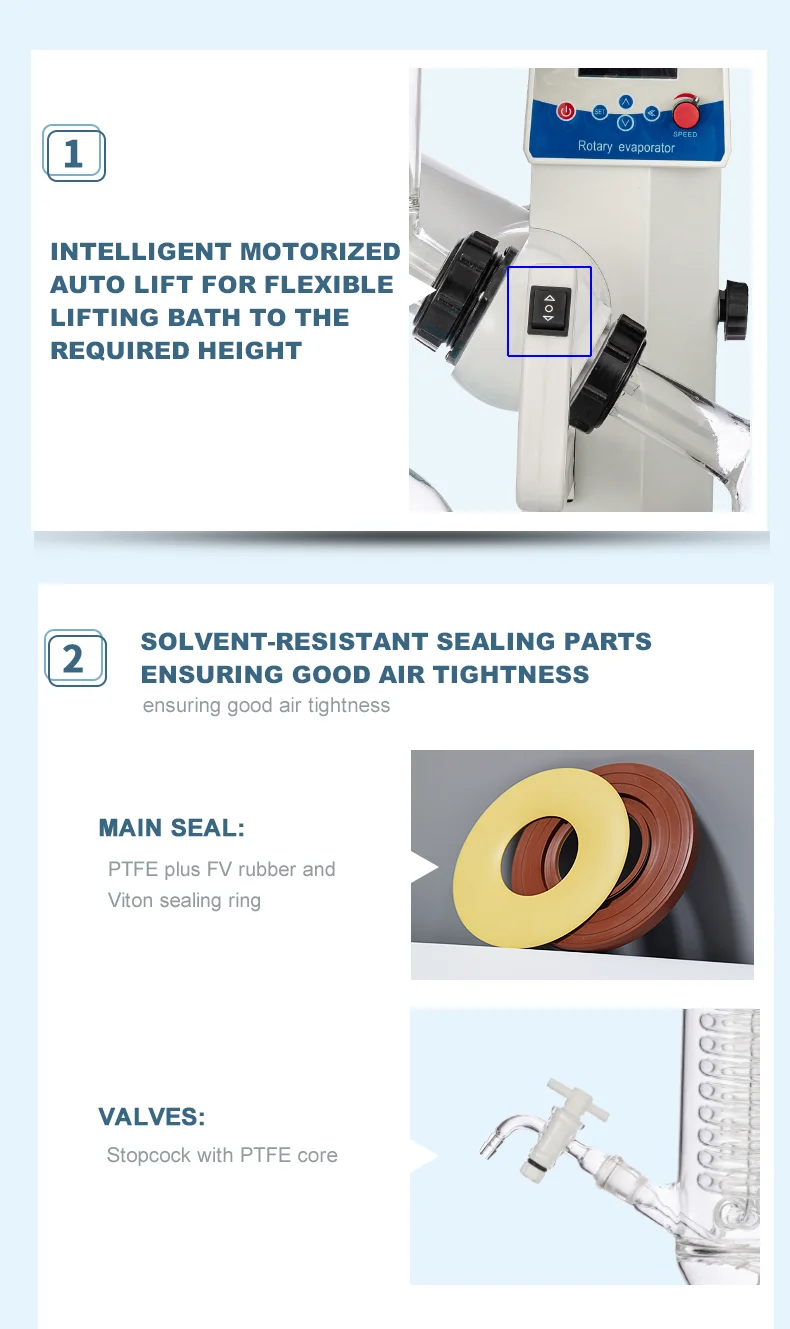 1

INTELLIGENT MOTORIZED AUTO LIFT FOR FLEXIBLE LIFTING BATH TO THE REQUIRED HEIGHT

SET

SPEED

Rotary evaporator

2

SOLVENT-RESISTANT SEALING PARTS ENSURING GOOD AIR TIGHTNESS

ensuring good air tightness

MAIN SEAL:

PTFE plus FV rubber and Viton sealing ring

VALVES:

Stopcock with PTFE core