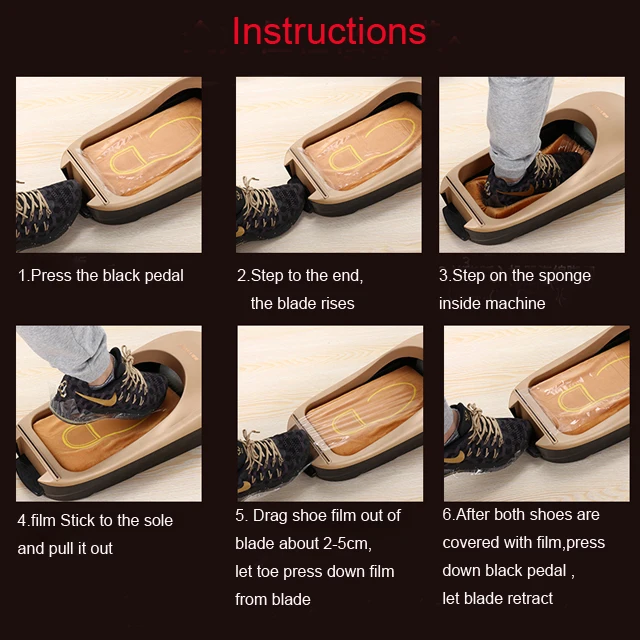 Instructions

1.Press the black pedal

2.Step to the end, the blade rises

3.Step on the sponge inside machine

4.film Stick to the sole and pull it out

5. Drag shoe film out of blade about 2-5cm, let toe press down film from blade

6.After both shoes are covered with film,press down black pedal , let blade retract