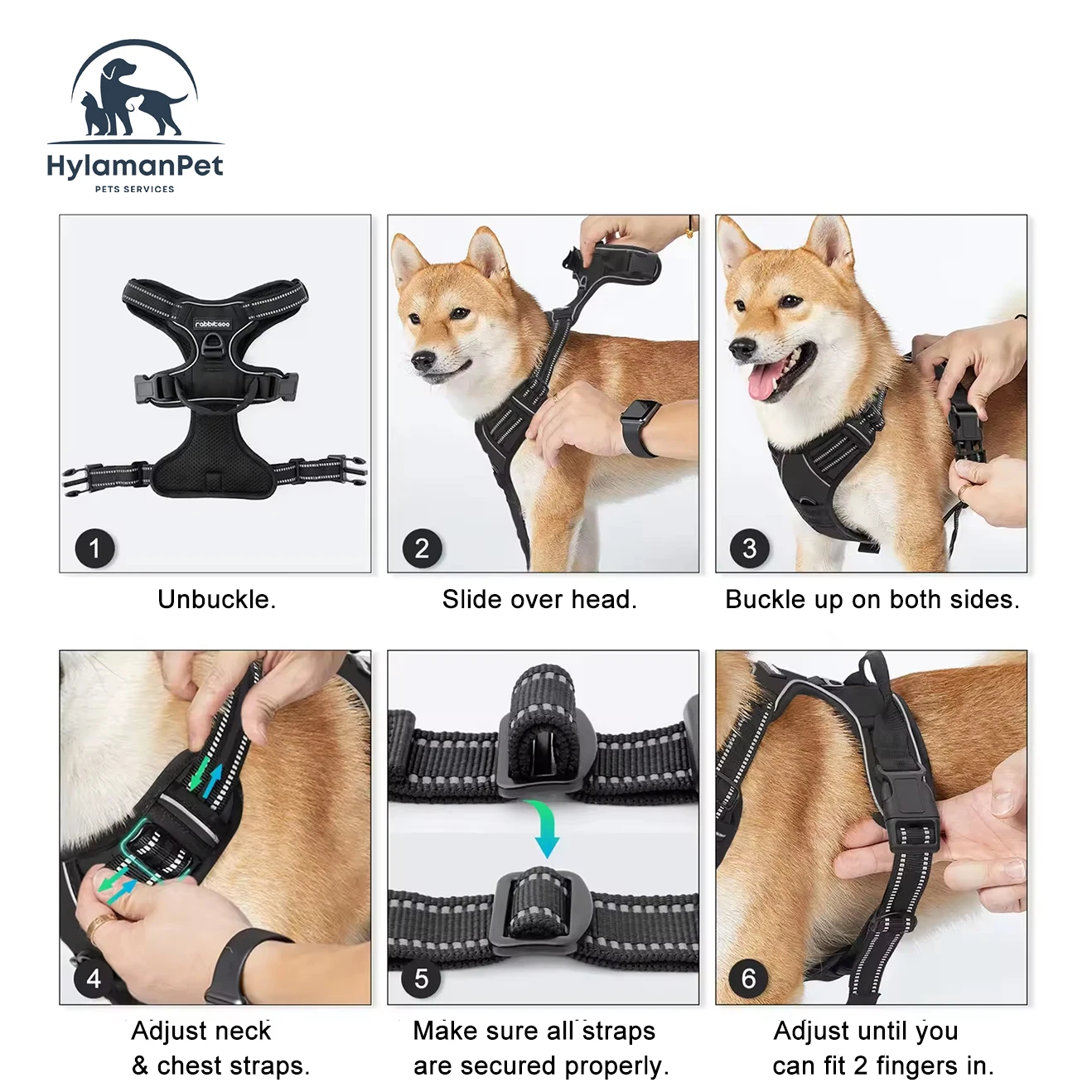 HylamanPet
PETS SERVICES

rabbitgoo

1
Unbuckle.

2
Slide over head.

3
Buckle up on both sides.

4
Adjust neck & chest straps.

5
Make sure all straps are secured properly.

6
Adjust until you can fit 2 fingers in.