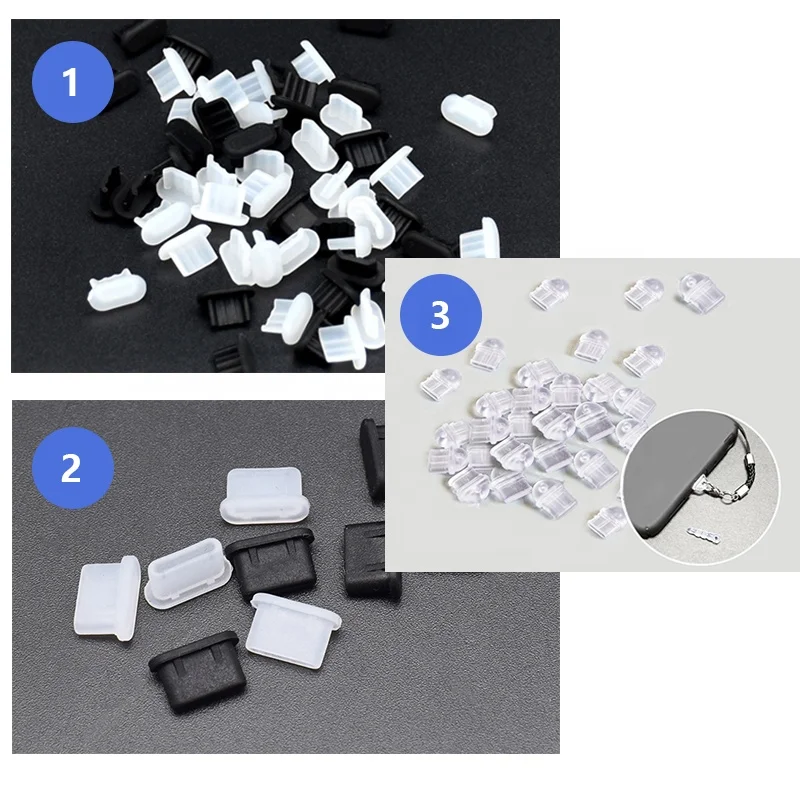 1

3

2