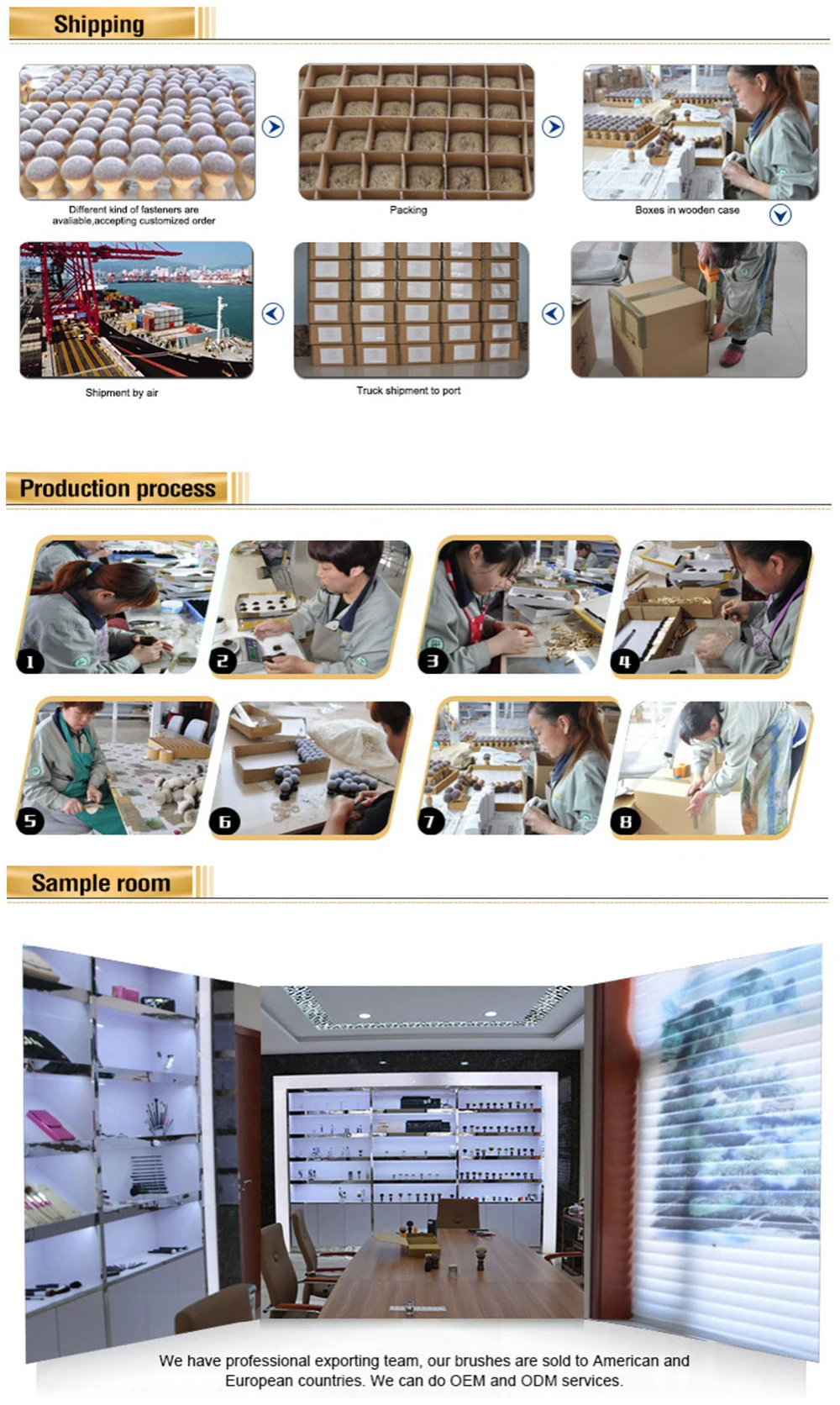 Shipping

Different kind of fasteners are avaliable,accepting customized order

Packing

Boxes in wooden case

Shipment by air

Truck shipment to port

Production process

1

2

3

4

5

6

7

8

Sample room

We have professional exporting team, our brushes are sold to American and European countries. We can do OEM and ODM services.