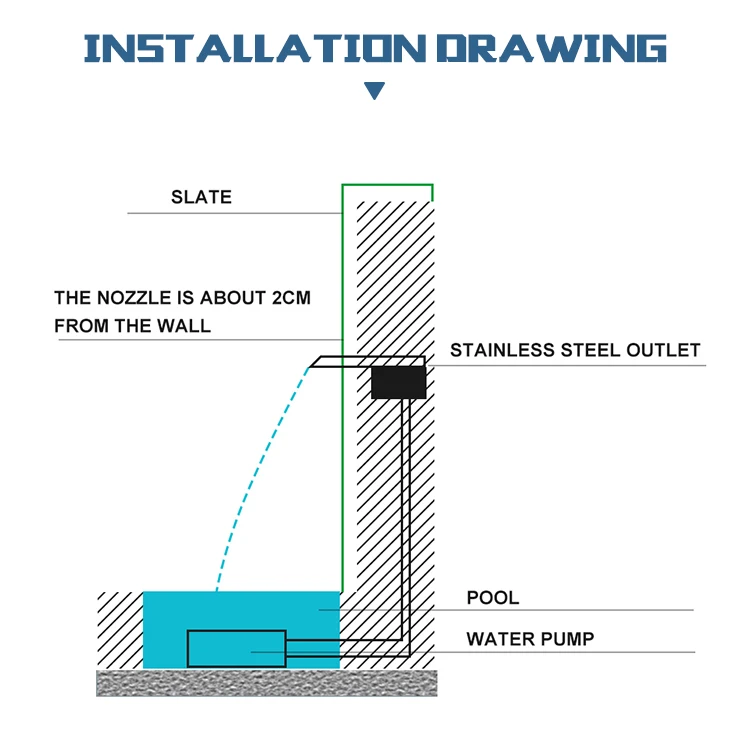 INSTALLATION DRAWING

SLATE

THE NOZZLE IS ABOUT 2CM FROM THE WALL

STAINLESS STEEL OUTLET

POOL

WATER PUMP