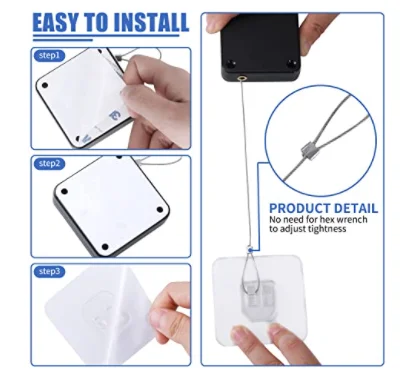 EASY TO INSTALL

step1

step2

step3

PRODUCT DETAIL
No need for hex wrench to adjust tightness