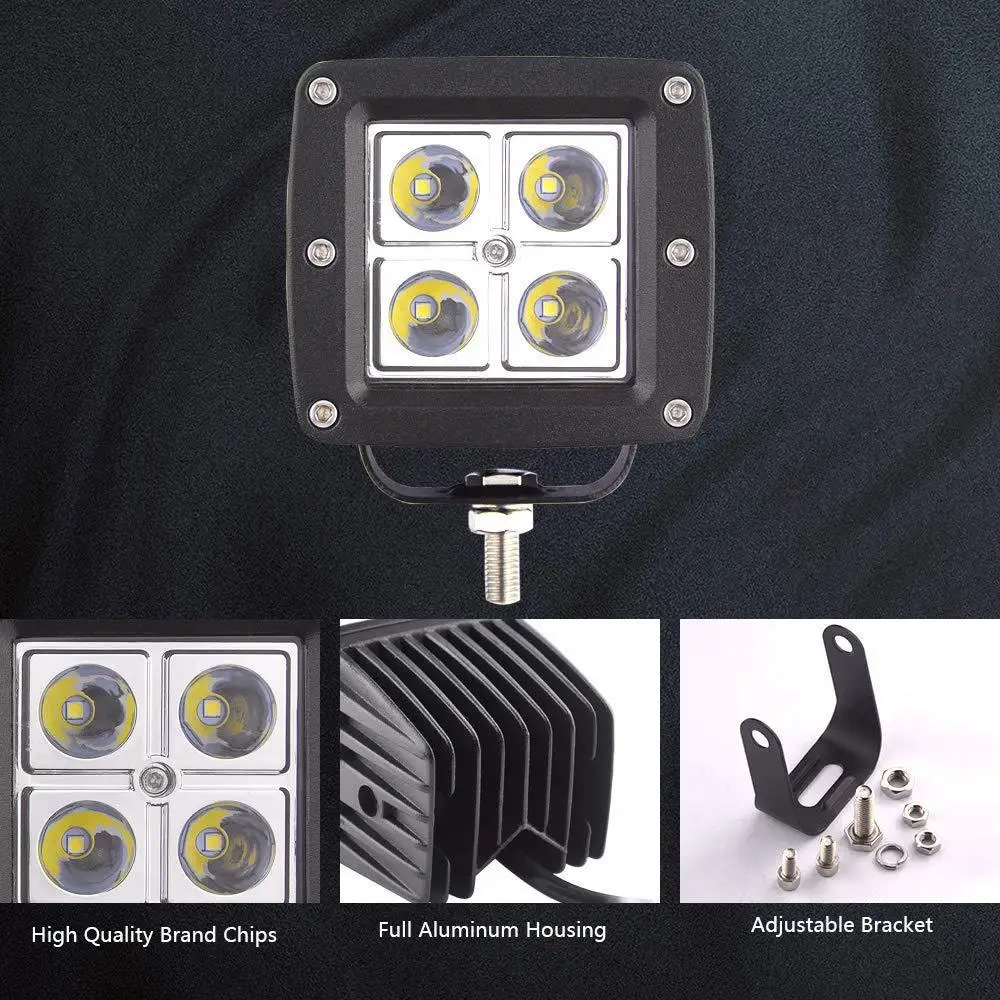 High Quality Brand Chips

Full Aluminum Housing

Adjustable Bracket