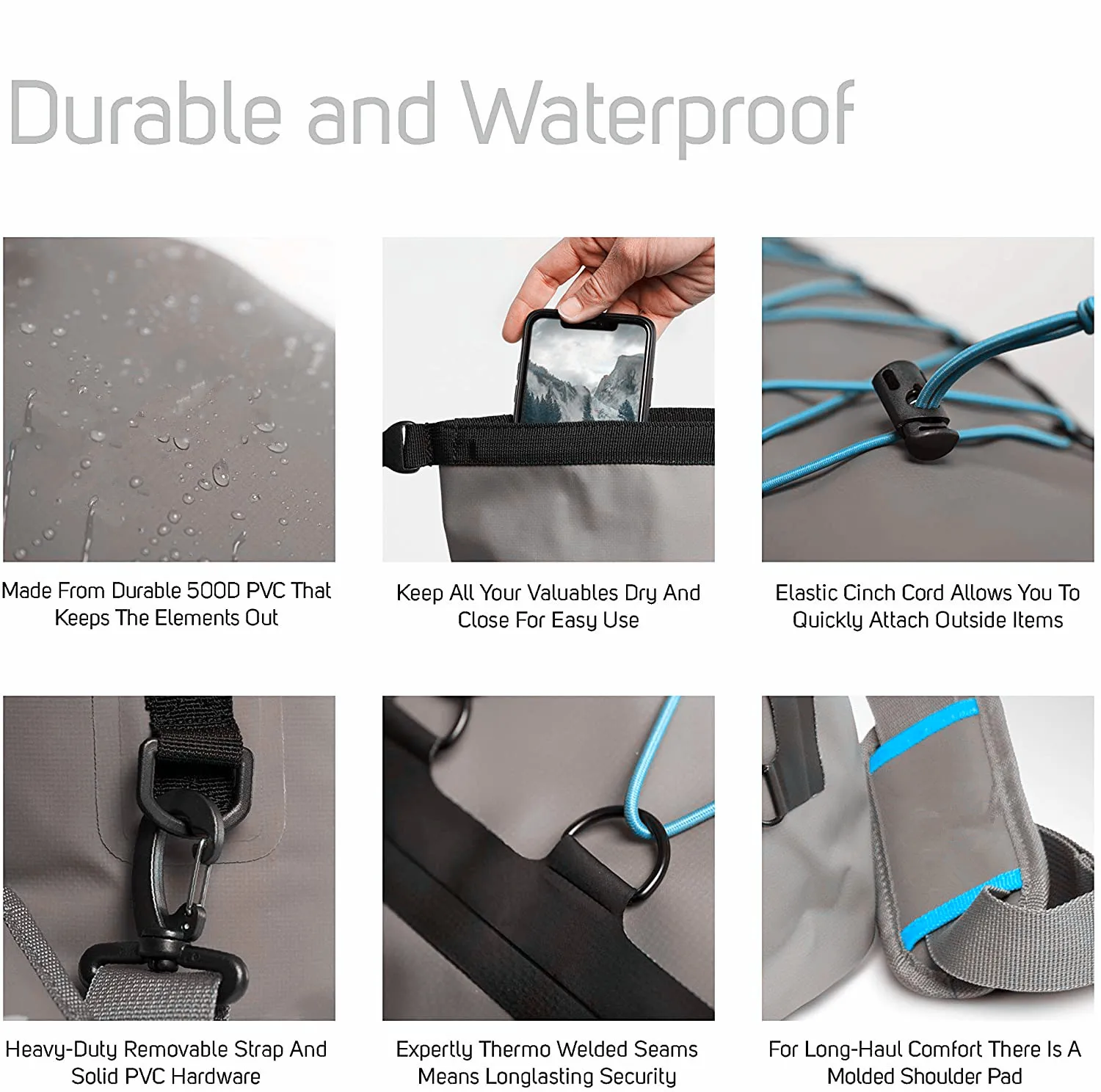 Durable and Waterproof

Made From Durable 500D PVC That Keeps The Elements Out

Keep All Your Valuables Dry And Close For Easy Use

Elastic Cinch Cord Allows You To Quickly Attach Outside Items

Heavy-Duty Removable Strap And Solid PVC Hardware

Expertly Thermo Welded Seams Means Longlasting Security

For Long-Haul Comfort There Is A Molded Shoulder Pad