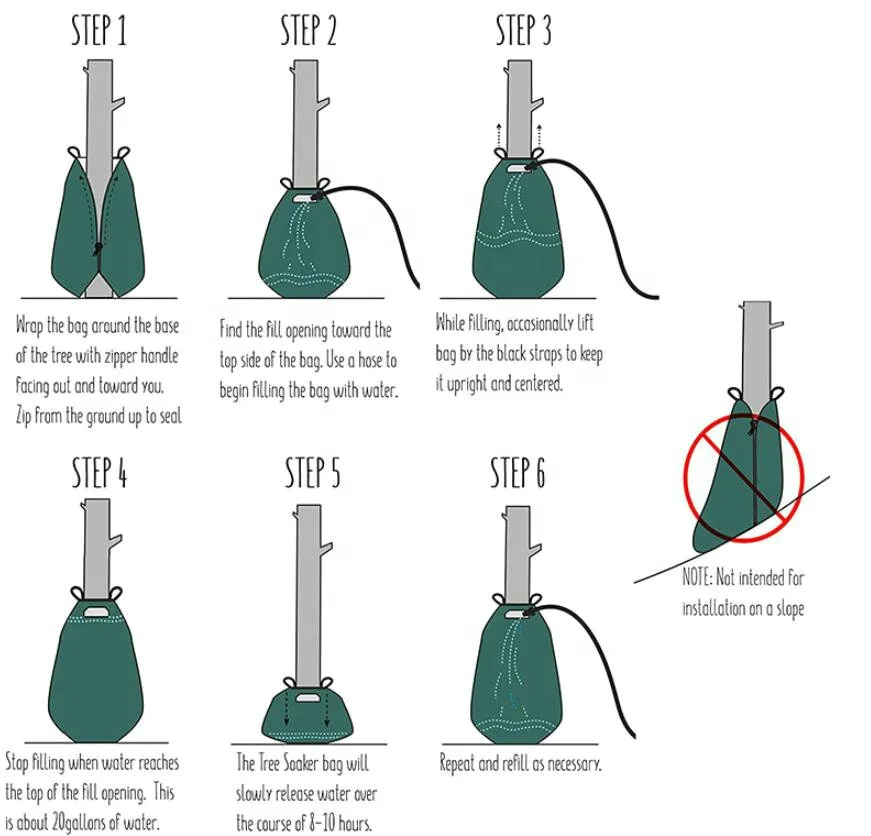 STEP 1

Wrap the bag around the base of the tree with zipper handle facing out and toward you. Zip from the ground up to seal

STEP 2

Find the fill opening toward the top side of the bag. Use a hose to begin filling the bag with water.

STEP 3

While filling, occasionally lift bag by the black straps to keep it upright and centered.

STEP 4

Stop filling when water reaches the top of the fill opening. This is about 20gallons of water.

STEP 5

The Tree Soaker bag will slowly release water over the course of 8-10 hours.

STEP 6

Repeat and refill as necessary.

NOTE: Not intended for installation on a slope