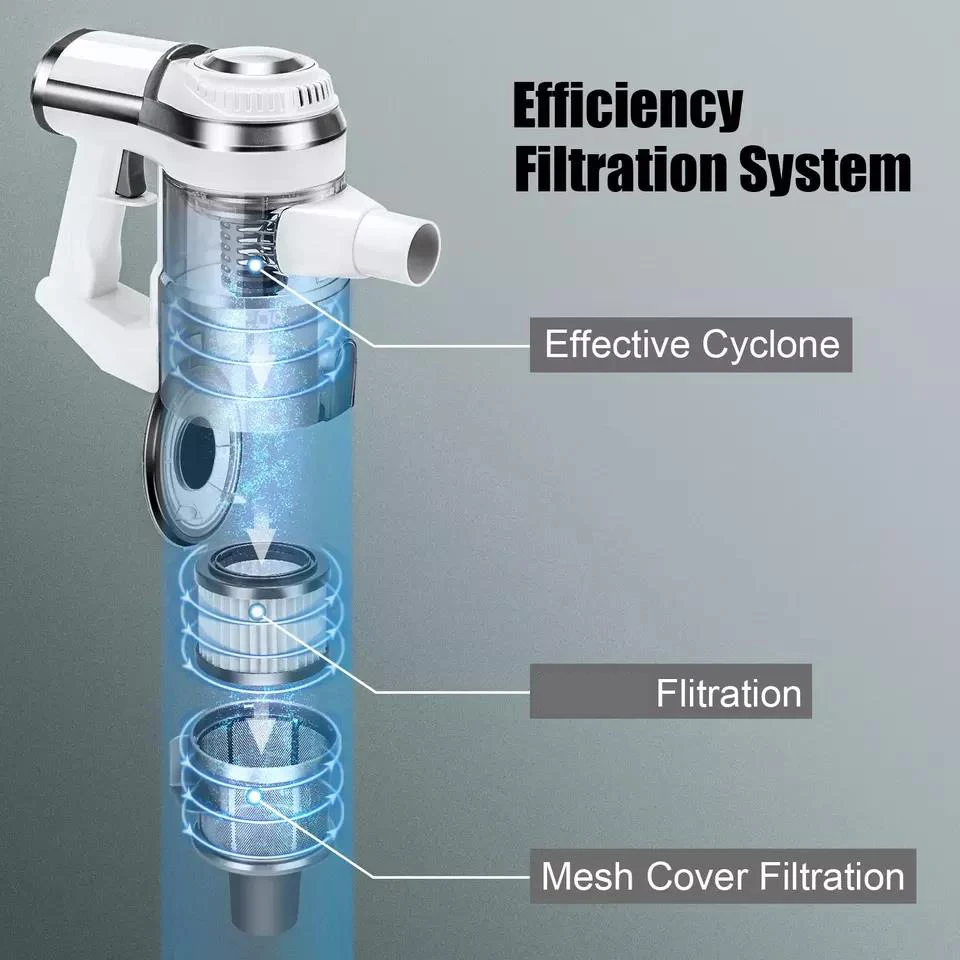 Efficiency Filtration System

Effective Cyclone

Flitration

Mesh Cover Filtration