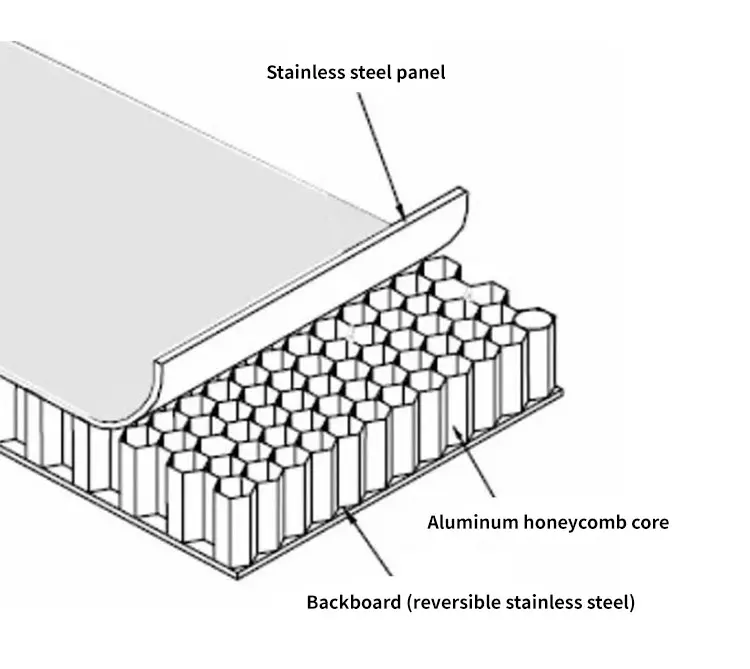 Stainless steel panel

Aluminum honeycomb core

Backboard (reversible stainless steel)