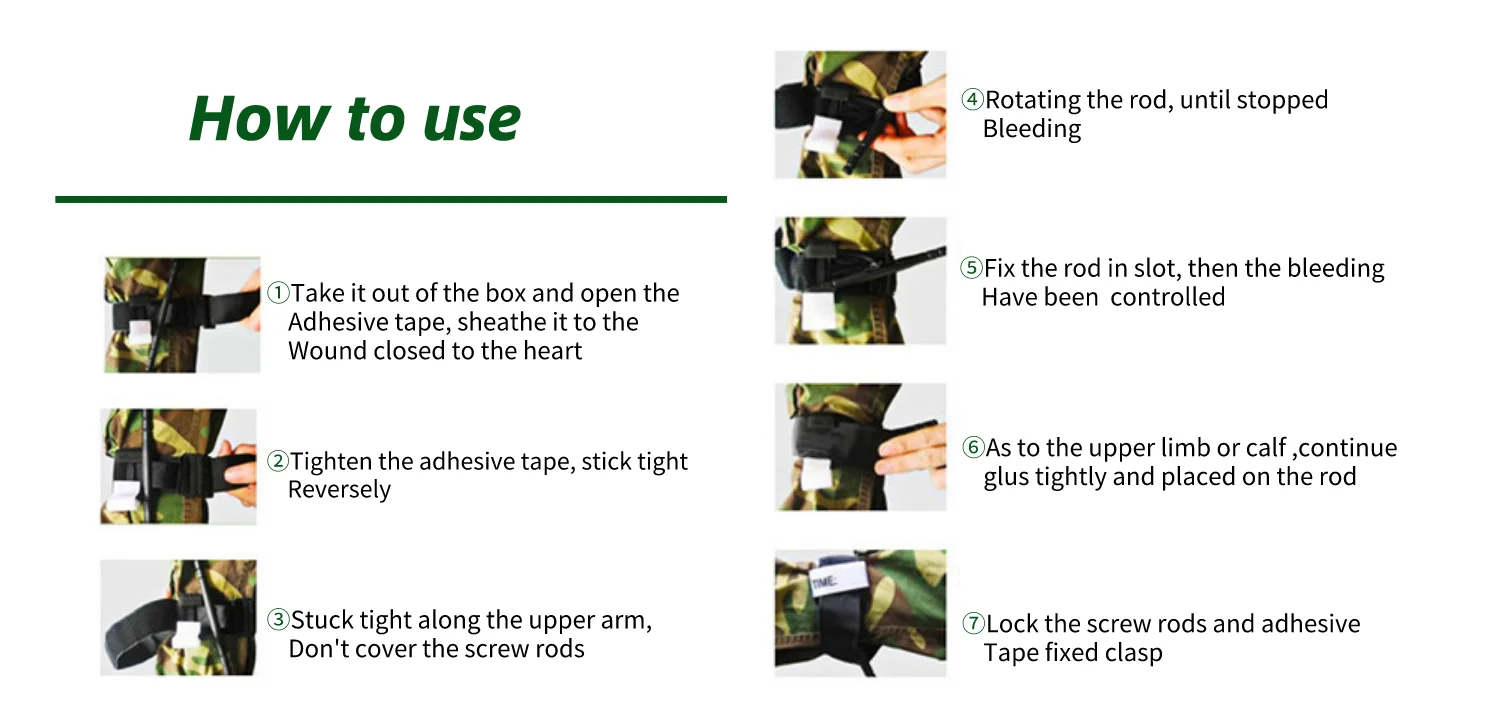 How to use

①Take it out of the box and open the Adhesive tape, sheathe it to the Wound closed to the heart

②Tighten the adhesive tape, stick tight Reversely

③Stuck tight along the upper arm, Don't cover the screw rods

④Rotating the rod, until stopped Bleeding

⑤Fix the rod in slot, then the bleeding Have been controlled

⑥As to the upper limb or calf ,continue glus tightly and placed on the rod

TIME:

⑦Lock the screw rods and adhesive Tape fixed clasp