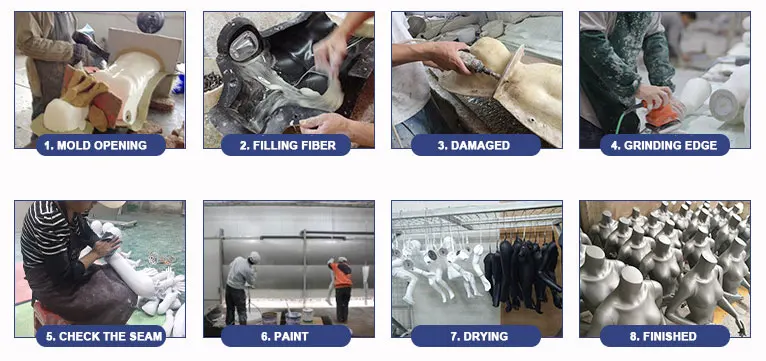 1. MOLD OPENING

2. FILLING FIBER

3. DAMAGED

4. GRINDING EDGE

5. CHECK THE SEAM

6. PAINT

7. DRYING

8. FINISHED