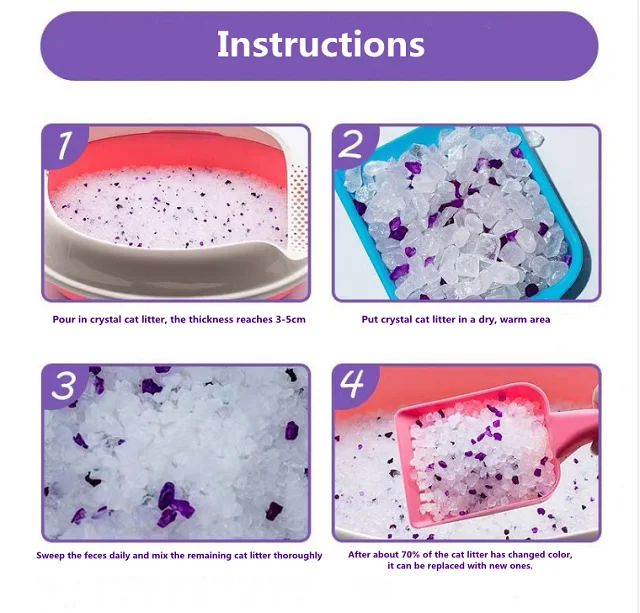 Instructions

1

Pour in crystal cat litter, the thickness reaches 3-5cm

2

Put crystal cat litter in a dry, warm area

3

Sweep the feces daily and mix the remaining cat litter thoroughly

4

After about 70% of the cat litter has changed color, it can be replaced with new ones.