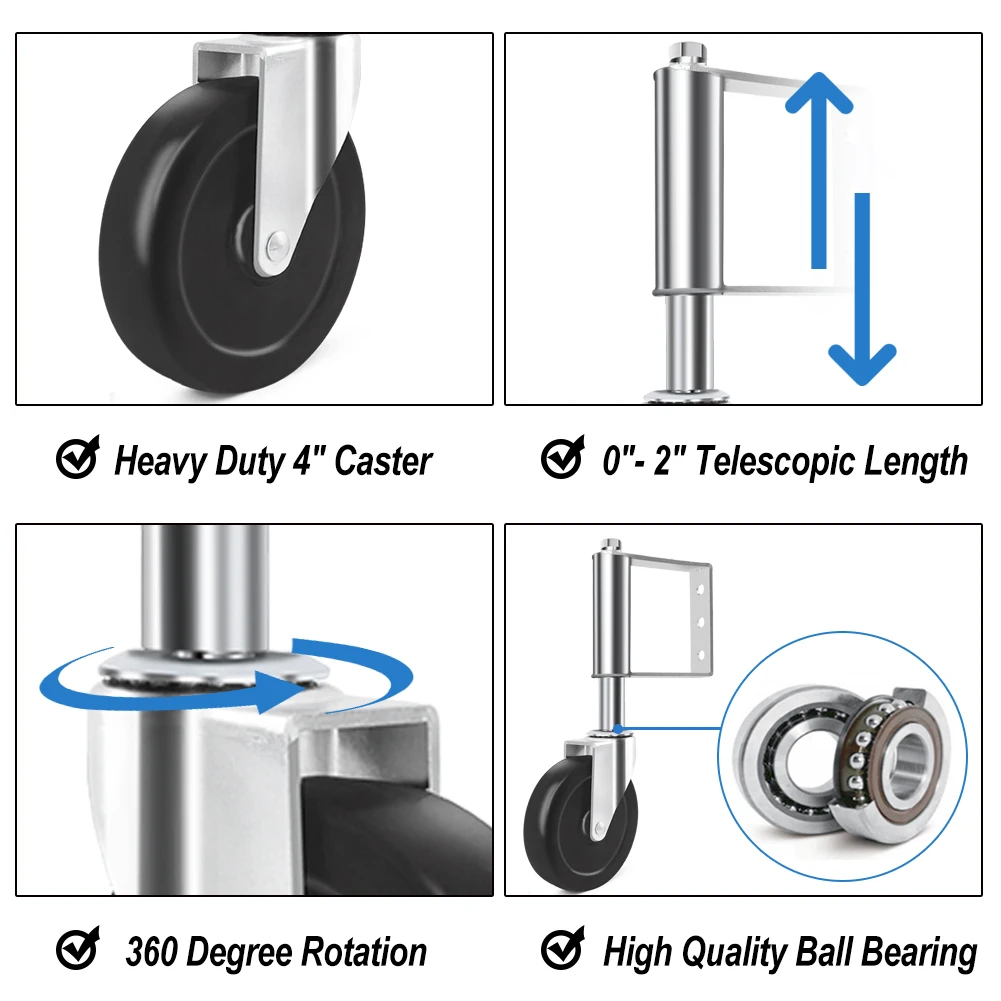 Heavy Duty 4" Caster

0"- 2" Telescopic Length

360 Degree Rotation

High Quality Ball Bearing