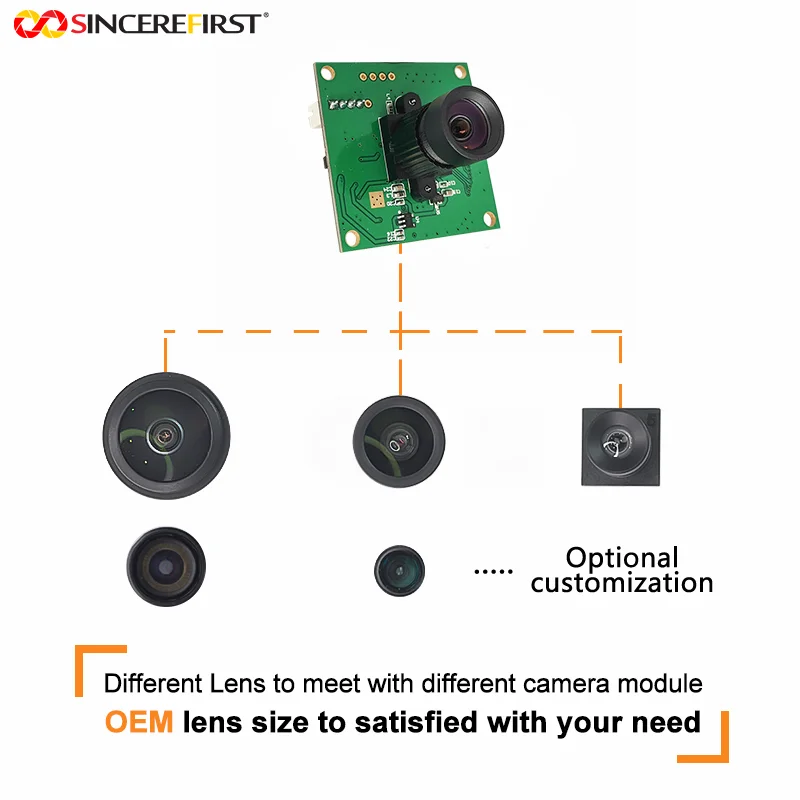 SINCEREFIRST®

..... Optional customization

Different Lens to meet with different camera module
OEM lens size to satisfied with your need