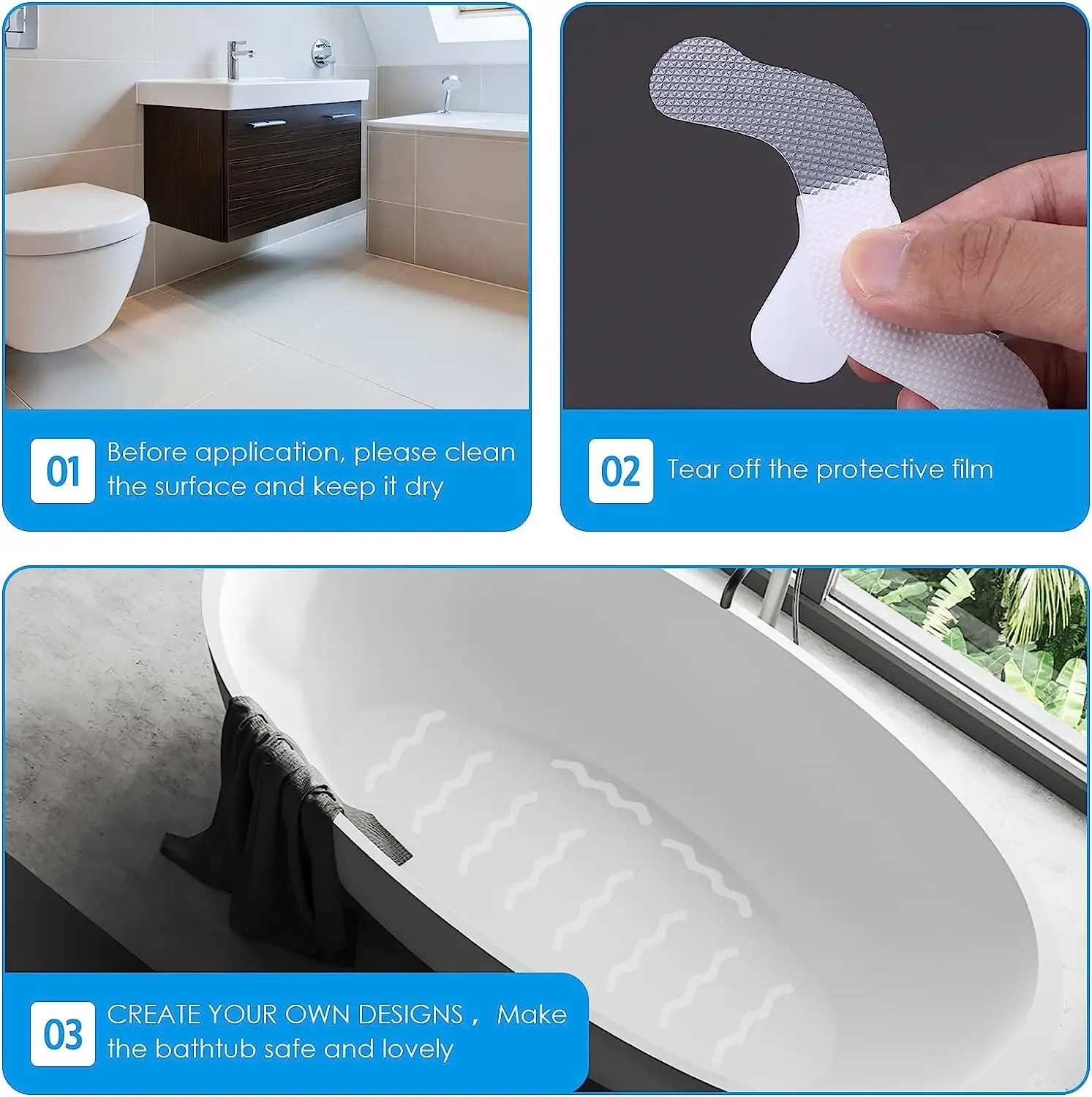 01 Before application, please clean the surface and keep it dry

02 Tear off the protective film

03 CREATE YOUR OWN DESIGNS， Make the bathtub safe and lovely