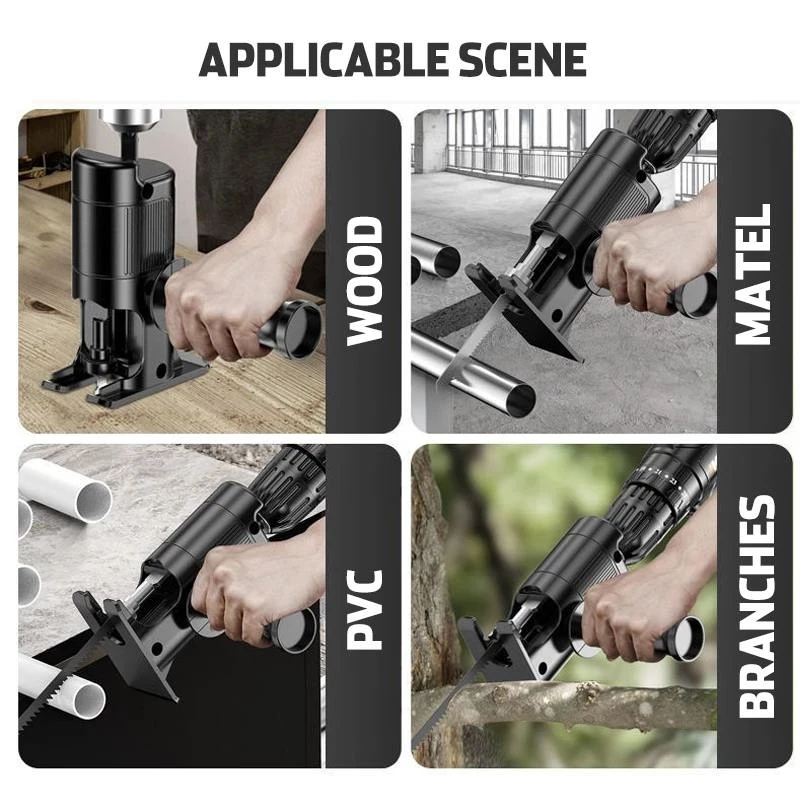 APPLICABLE SCENE

WOOD

MATEL

PVC

BRANCHES