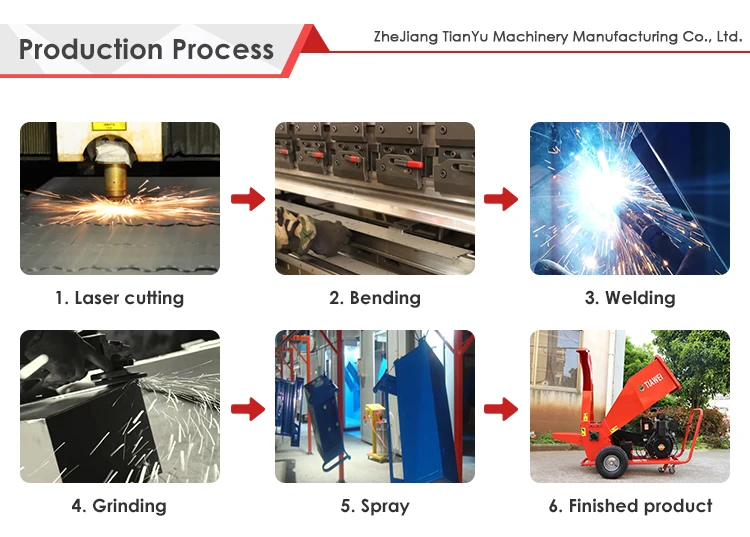 Production Process

ZheJiang TianYu Machinery Manufacturing Co., Ltd.

1. Laser cutting

2. Bending

3. Welding

4. Grinding

5. Spray

TIAWEI

6. Finished product