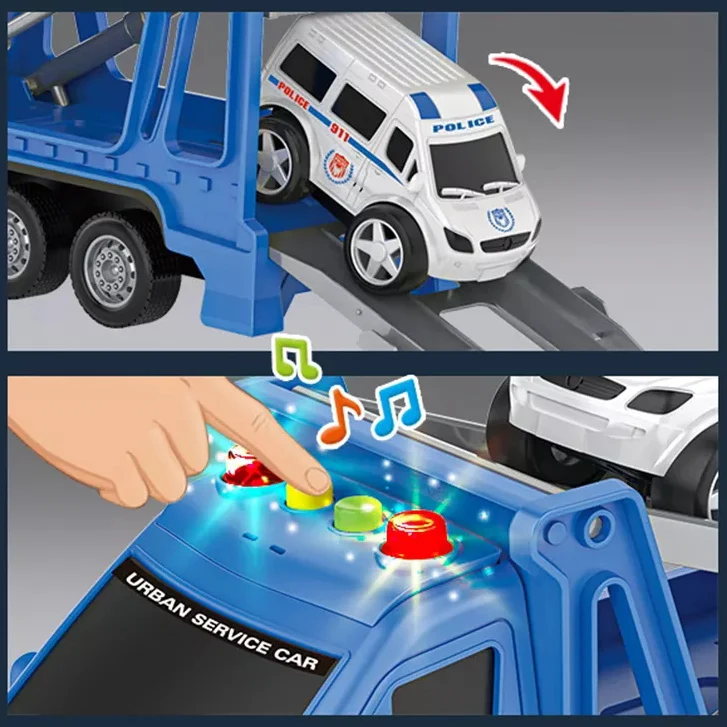 POLICE
911
POLICE
URBAN SERVICE CAR