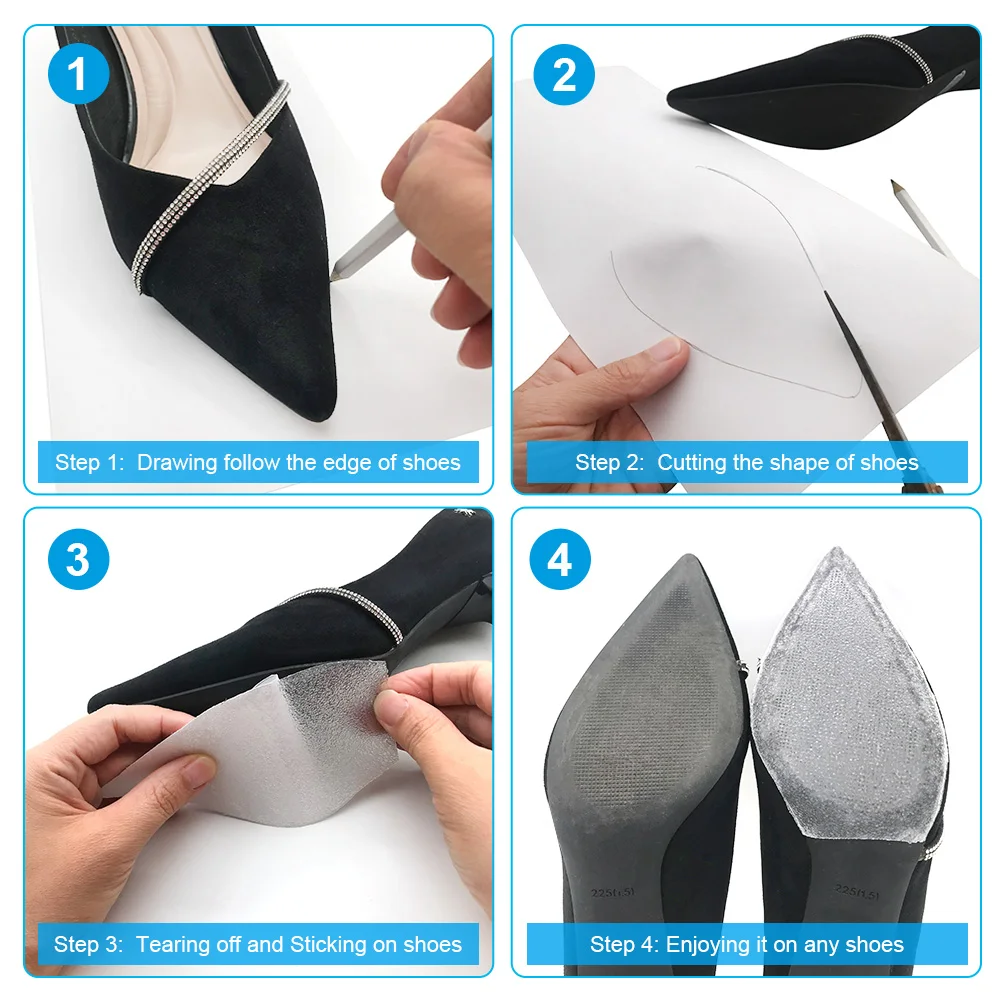 1

Step 1: Drawing follow the edge of shoes

2

Step 2: Cutting the shape of shoes

3

Step 3: Tearing off and Sticking on shoes

4

225(1.5)

225(1.5)

Step 4: Enjoying it on any shoes