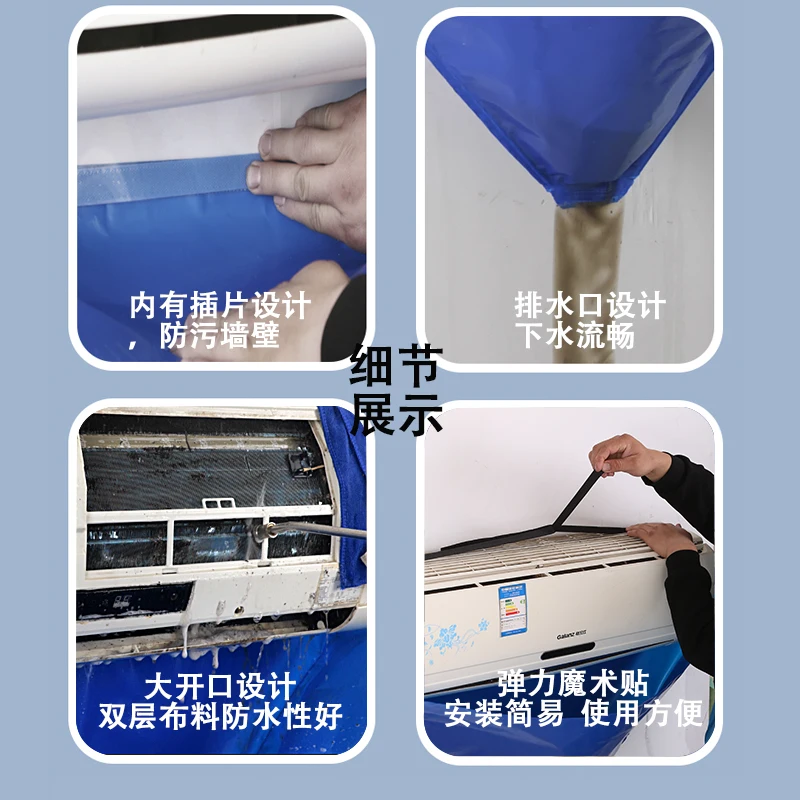 内有插片设计
，防污墙壁

排水口设计
下水流畅

细节
展示

大开口设计
双层布料防水性好

Galanz

弹力魔术贴
安装简易 使用方便