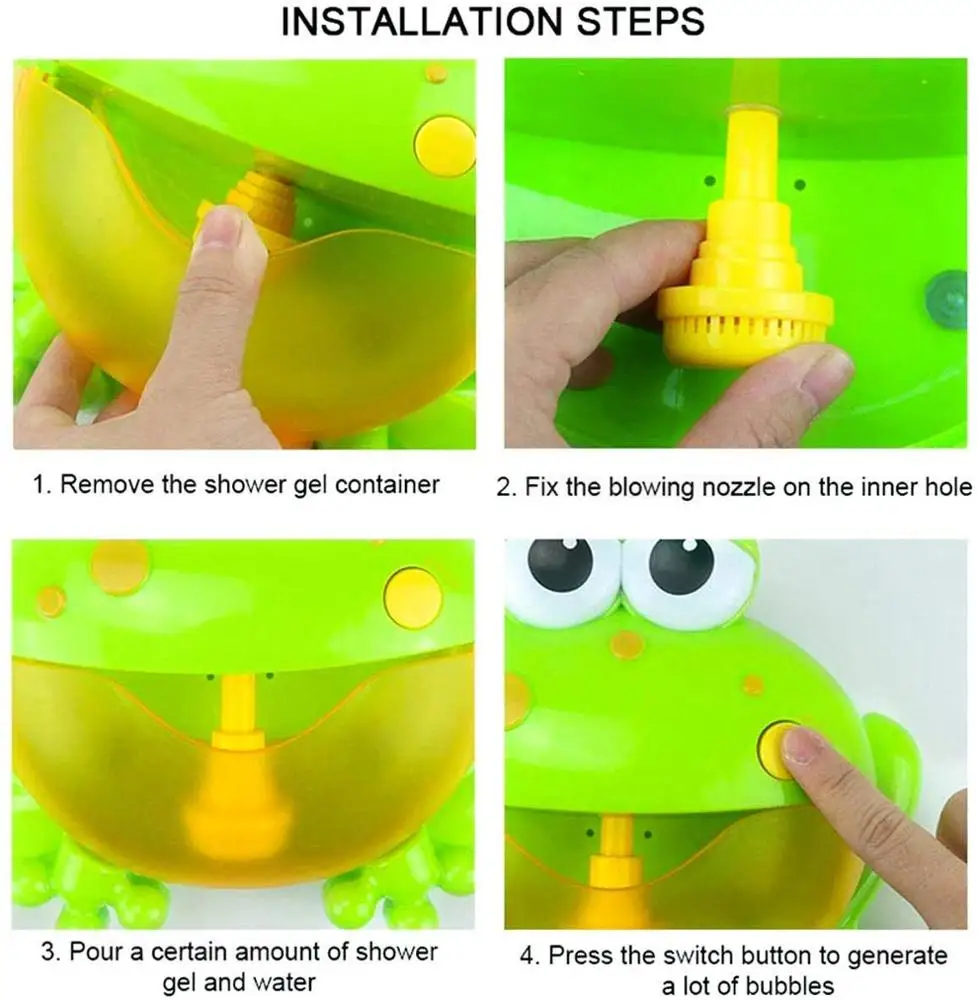 INSTALLATION STEPS

1. Remove the shower gel container

2. Fix the blowing nozzle on the inner hole

3. Pour a certain amount of shower gel and water

4. Press the switch button to generate a lot of bubbles