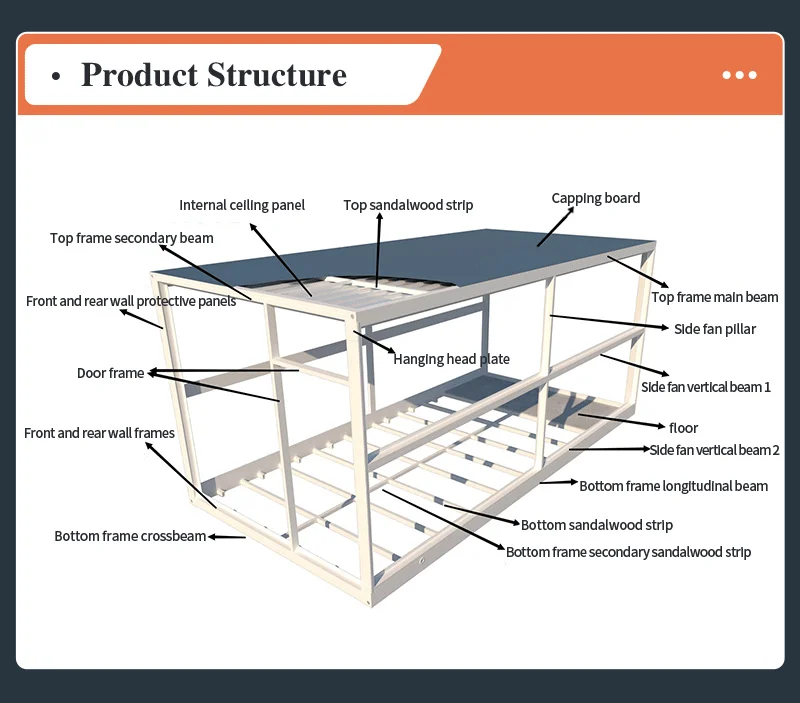 • Product Structure

Internal ceiling panel
Top sandalwood strip
Capping board
Top frame secondary beam
Front and rear wall protective panels
Top frame main beam
Side fan pillar
Hanging head plate
Door frame
Side fan vertical beam 1
Front and rear wall frames
floor
Side fan vertical beam 2
Bottom frame longitudinal beam
Bottom sandalwood strip
Bottom frame crossbeam
Bottom frame secondary sandalwood strip