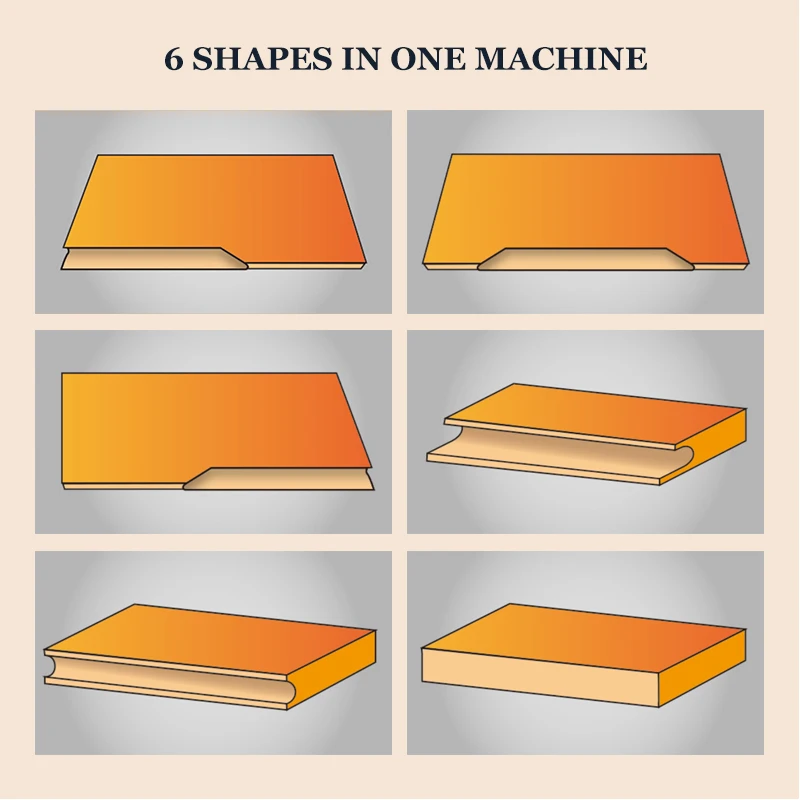 6 SHAPES IN ONE MACHINE