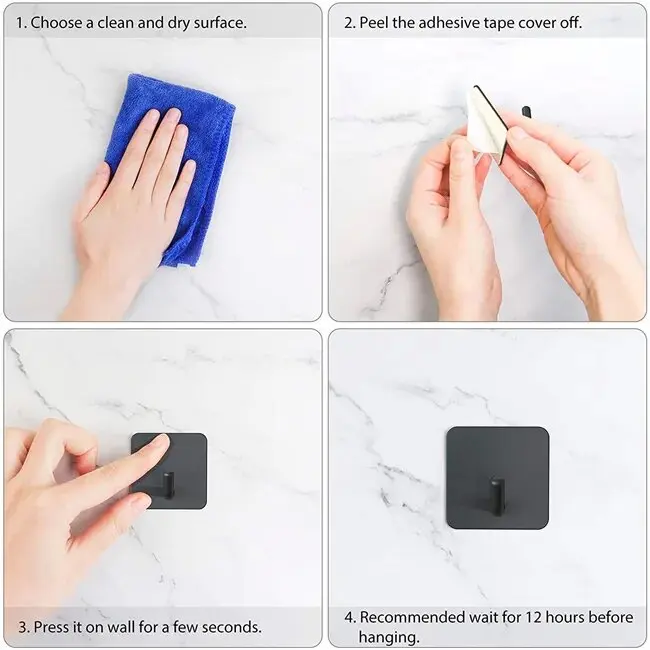 1. Choose a clean and dry surface.

2. Peel the adhesive tape cover off.

3. Press it on wall for a few seconds.

4. Recommended wait for 12 hours before hanging.