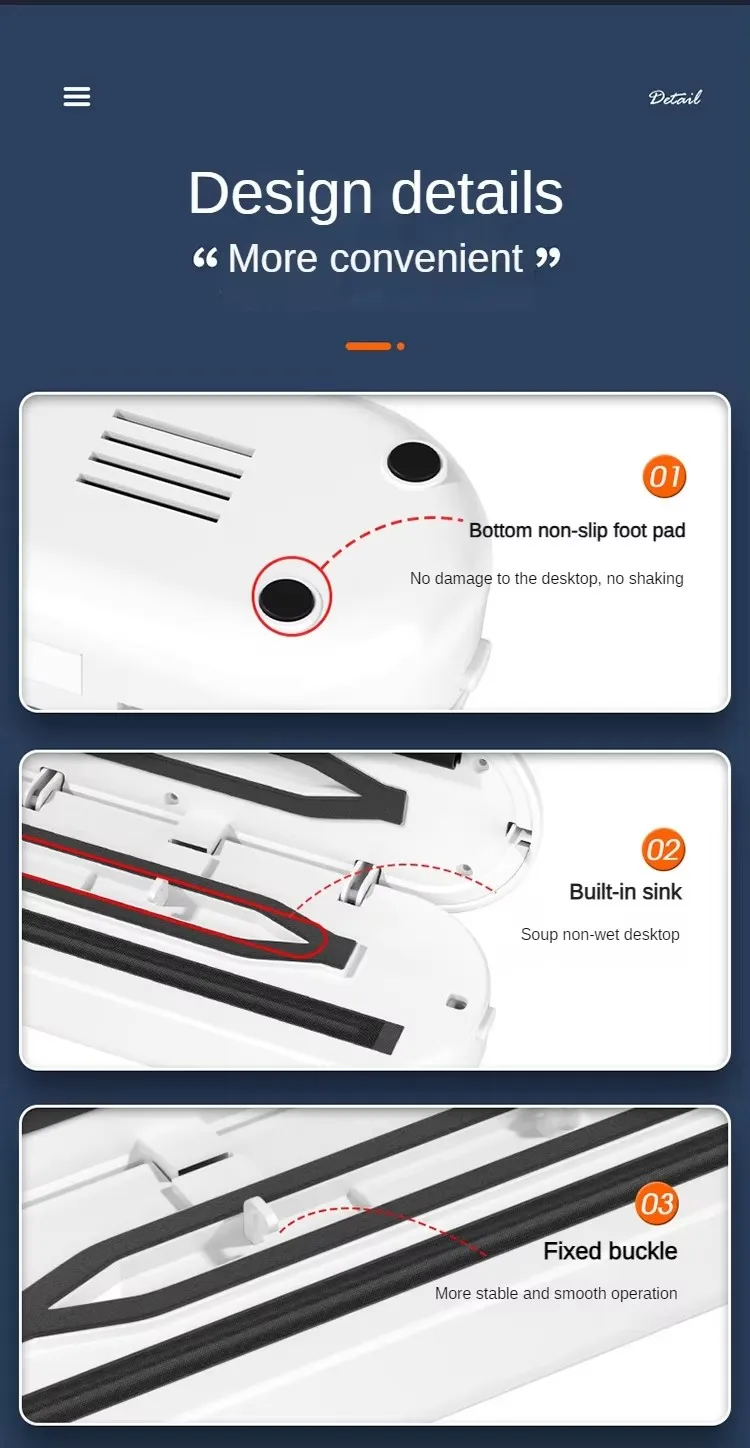 Detail

Design details
“ More convenient ”

01
Bottom non-slip foot pad
No damage to the desktop, no shaking

02
Built-in sink
Soup non-wet desktop

03
Fixed buckle
More stable and smooth operation