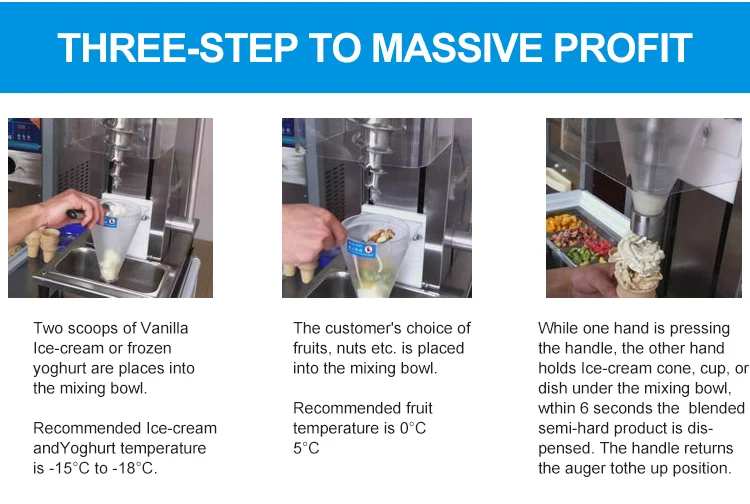 THREE-STEP TO MASSIVE PROFIT

Two scoops of Vanilla Ice-cream or frozen yoghurt are places into the mixing bowl.

Recommended Ice-cream andYoghurt temperature is -15°C to -18°C.

The customer's choice of fruits, nuts etc. is placed into the mixing bowl.

Recommended fruit temperature is 0°C 5°C

While one hand is pressing the handle, the other hand holds Ice-cream cone, cup, or dish under the mixing bowl, wthin 6 seconds the blended semi-hard product is dispensed. The handle returns the auger tothe up position.