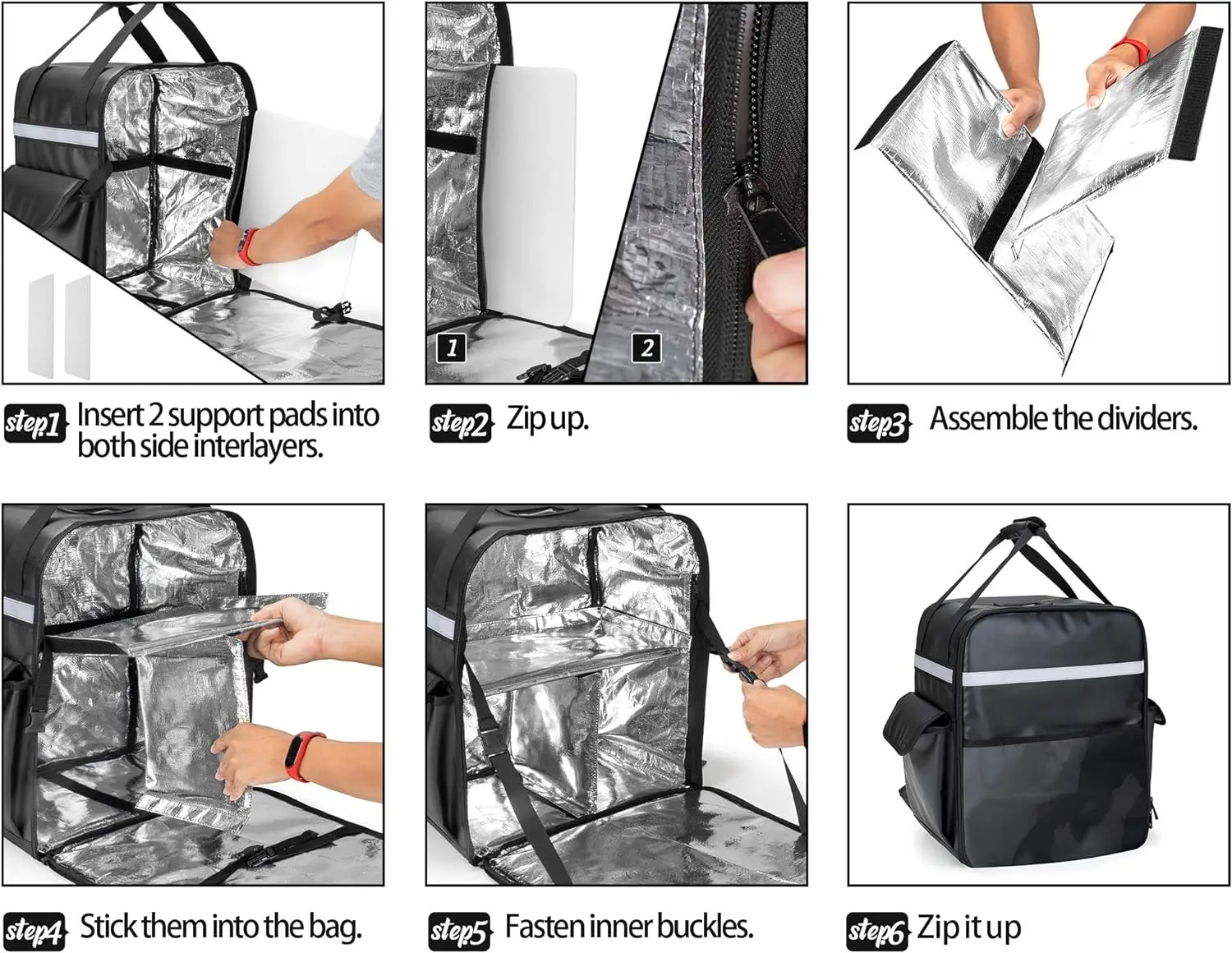 1

2

step1 Insert 2 support pads into both side interlayers.

step2 Zip up.

step3 Assemble the dividers.

step4 Stick them into the bag.

step5 Fasten inner buckles.

step6 Zip it up