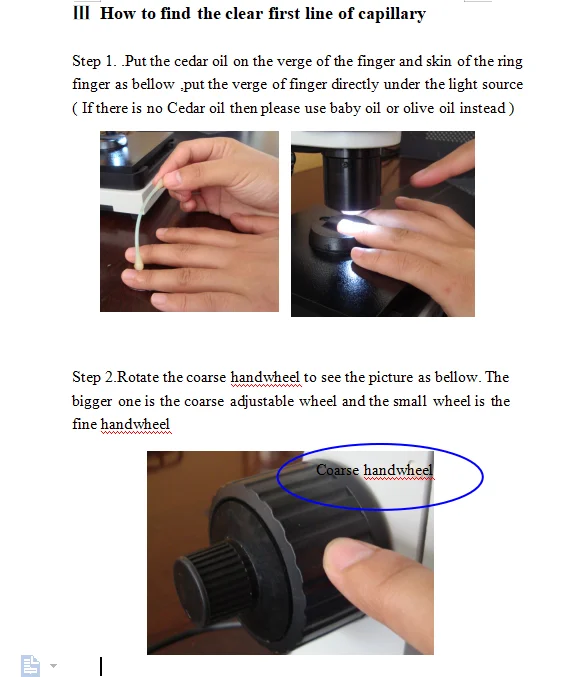 Ⅲ How to find the clear first line of capillary

Step 1. .Put the cedar oil on the verge of the finger and skin of the ring finger as bellow ,put the verge of finger directly under the light source ( If there is no Cedar oil then please use baby oil or olive oil instead )

Step 2.Rotate the coarse handwheel to see the picture as bellow. The bigger one is the coarse adjustable wheel and the small wheel is the fine handwheel

Coarse handwheel